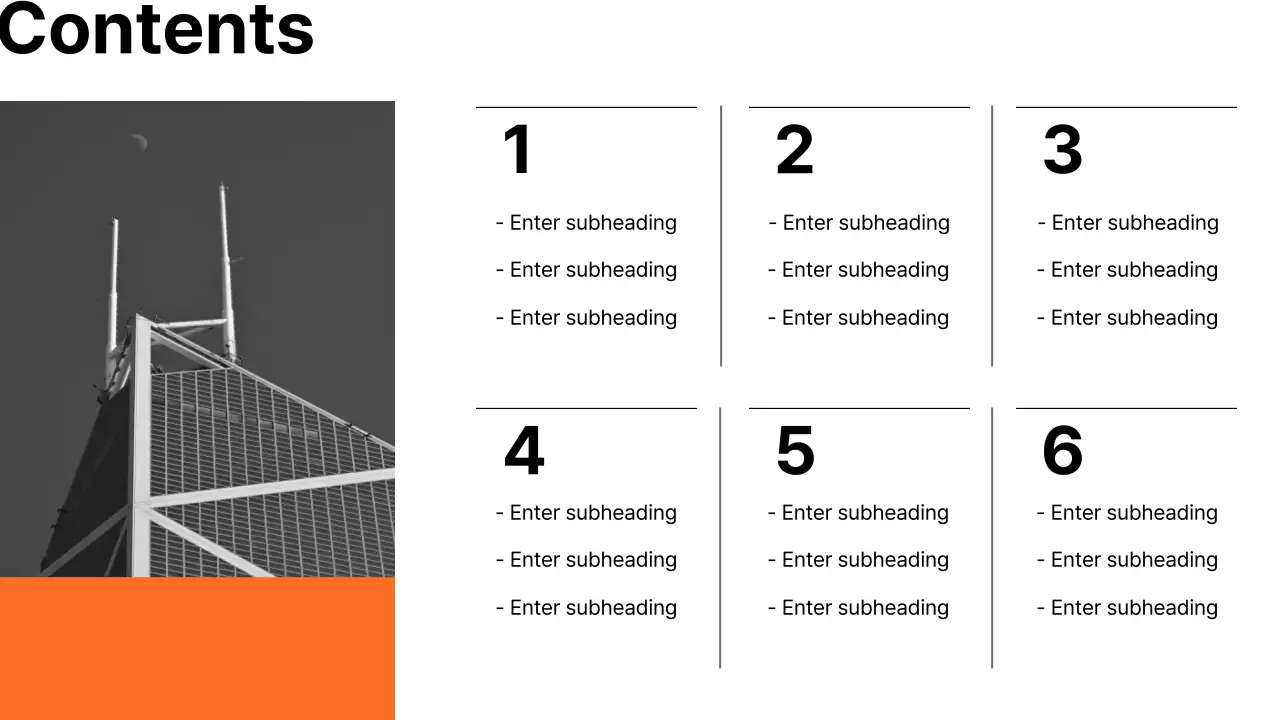 Contents

1

- Enter subheading

- Enter subheading

- Enter subheading

2

- Enter subheading

- Enter subheading

- Enter subheading

3

- Enter subheading

- Enter subheading

- Enter subheading

4

- Enter subheading

- Enter subheading

- Enter subheading

5

- Enter subheading

- Enter subheading

- Enter subheading

6

- Enter subheading

- Enter subheading

- Enter subheading