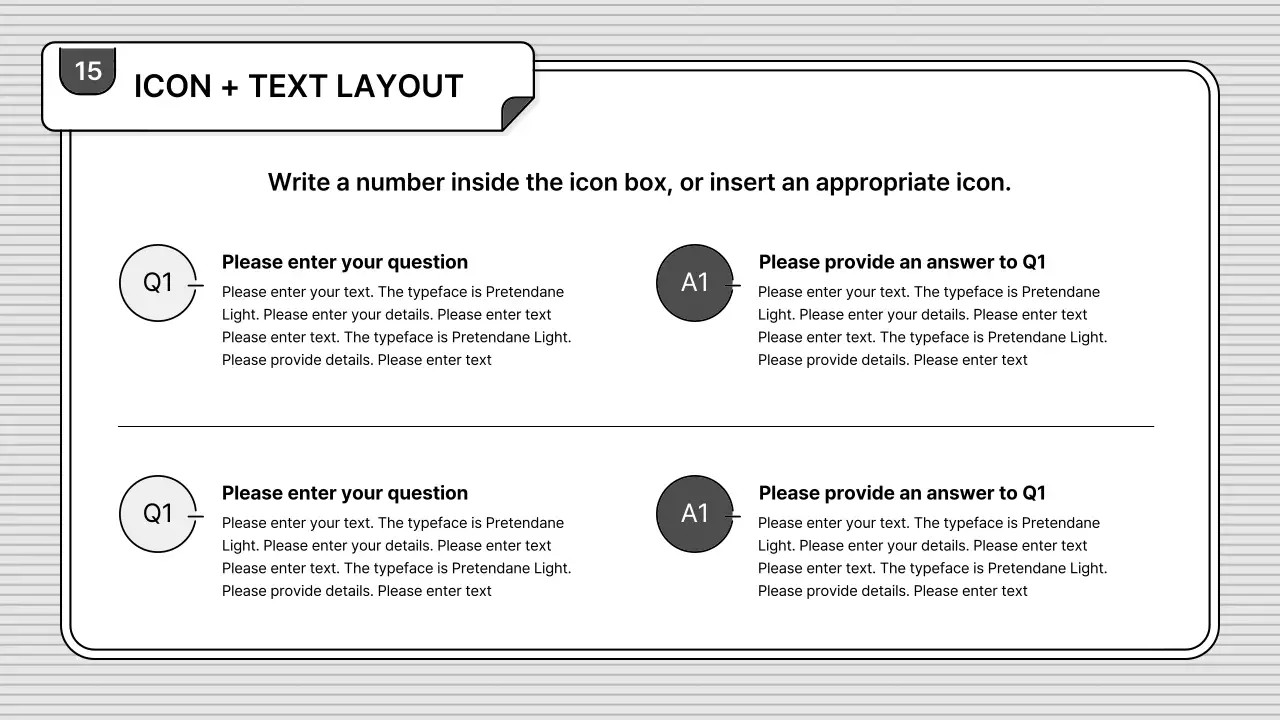 15

ICON + TEXT LAYOUT

Write a number inside the icon box, or insert an appropriate icon.

Q1

Please enter your question

Please enter your text. The typeface is Pretendane Light. Please enter your details. Please enter text Please enter text. The typeface is Pretendane Light. Please provide details. Please enter text

A1

Please provide an answer to Q1

Please enter your text. The typeface is Pretendane Light. Please enter your details. Please enter text Please enter text. The typeface is Pretendane Light. Please provide details. Please enter text

Q1

Please enter your question

Please enter your text. The typeface is Pretendane Light. Please enter your details. Please enter text Please enter text. The typeface is Pretendane Light. Please provide details. Please enter text

A1

Please provide an answer to Q1

Please enter your text. The typeface is Pretendane Light. Please enter your details. Please enter text Please enter text. The typeface is Pretendane Light. Please provide details. Please enter text