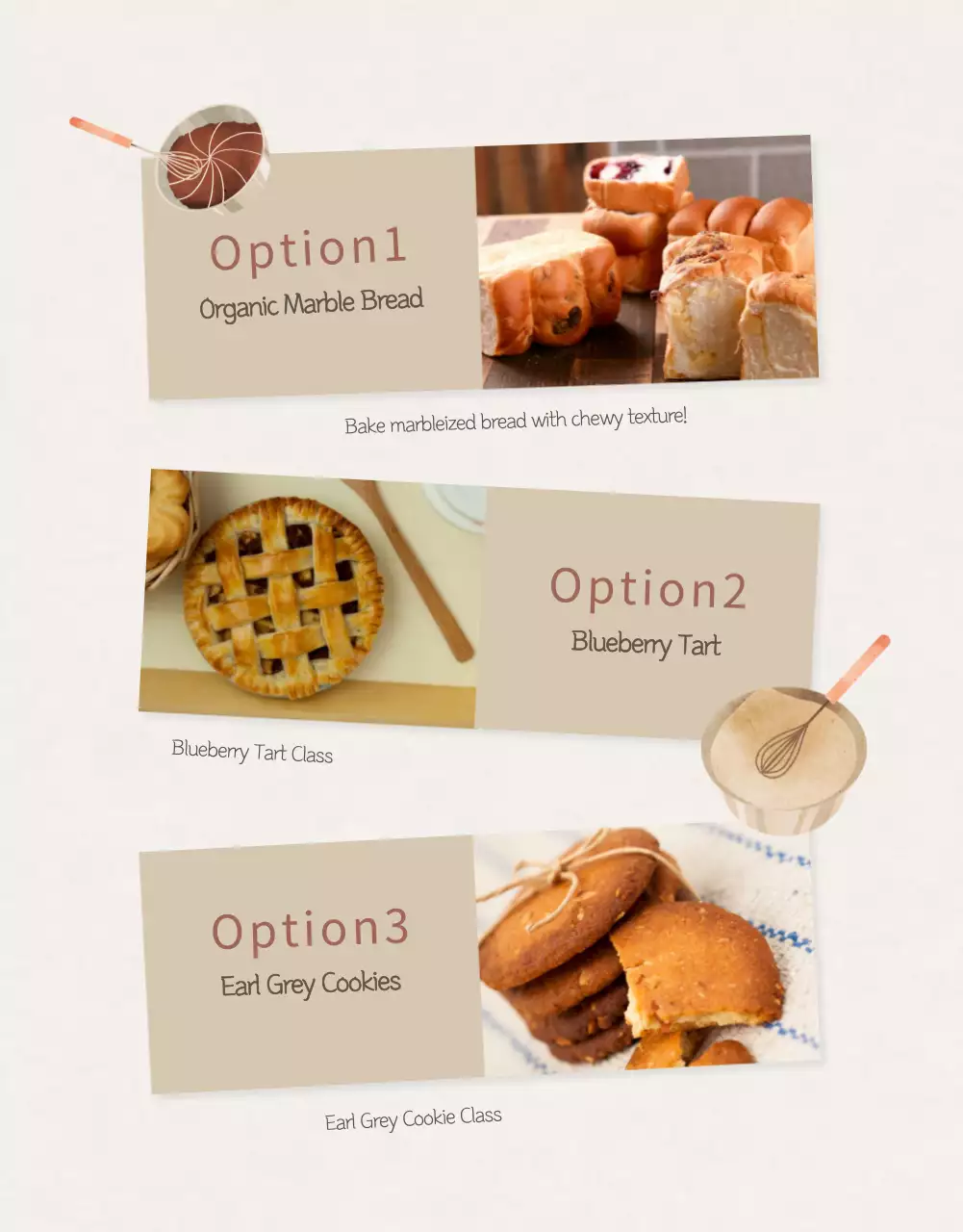 Option1
Organic Marble Bread

Bake marbleized bread with chewy texture!

Option2
Blueberry Tart

Blueberry Tart Class

Option3
Earl Grey Cookies

Earl Grey Cookie Class