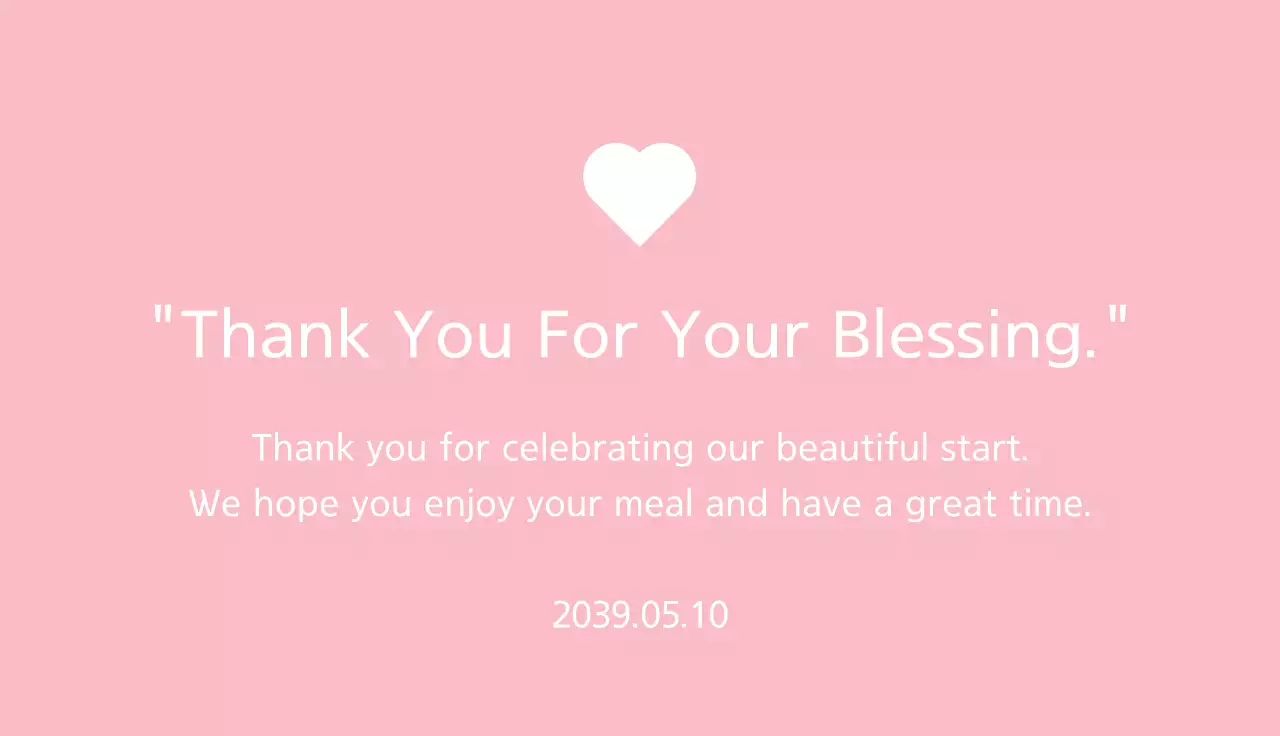 "Thank You For Your Blessing."

Thank you for celebrating our beautiful start. We hope you enjoy your meal and have a great time.

2039.05.10