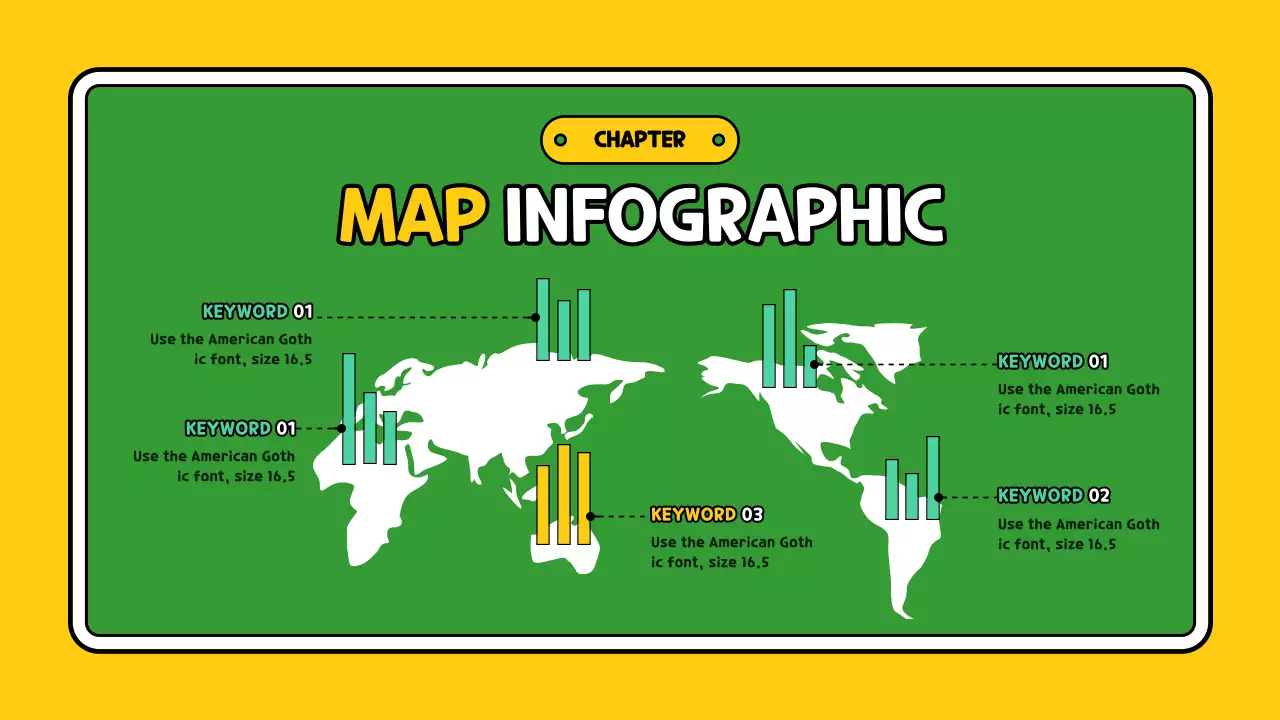 CHAPTER

MAP INFOGRAPHIC

KEYWORD 01
Use the American Goth ic font, size 16.5

KEYWORD 01
Use the American Goth ic font, size 16.5

KEYWORD 03
Use the American Goth ic font, size 16.5

KEYWORD 01
Use the American Goth ic font, size 16.5

KEYWORD 02
Use the American Goth ic font, size 16.5