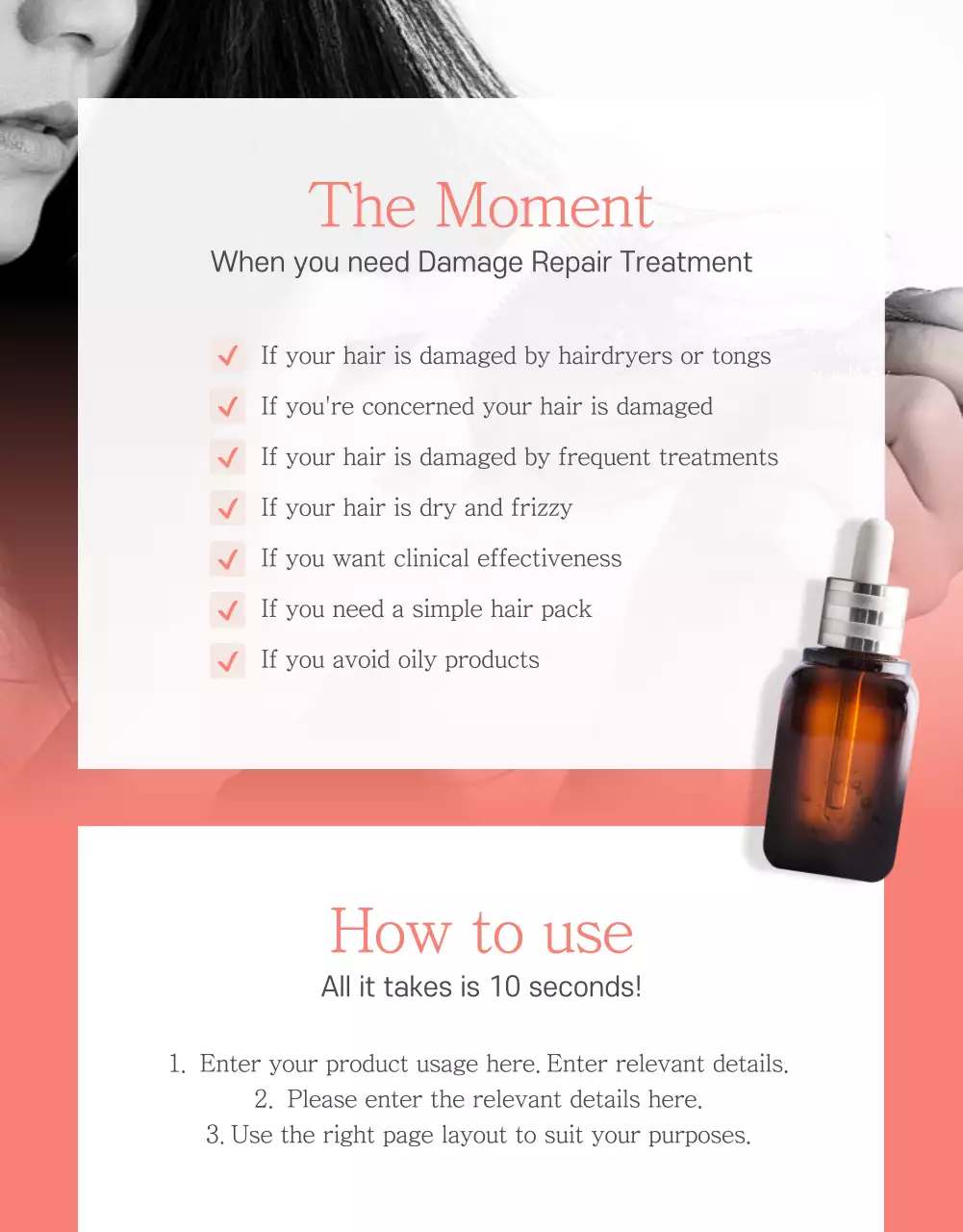 The Moment
When you need Damage Repair Treatment

If your hair is damaged by hairdryers or tongs
If you're concerned your hair is damaged
If your hair is damaged by frequent treatments
If your hair is dry and frizzy
If you want clinical effectiveness
If you need a simple hair pack
If you avoid oily products

How to use
All it takes is 10 seconds!

1. Enter your product usage here. Enter relevant details.
2. Please enter the relevant details here.
3. Use the right page layout to suit your purposes.