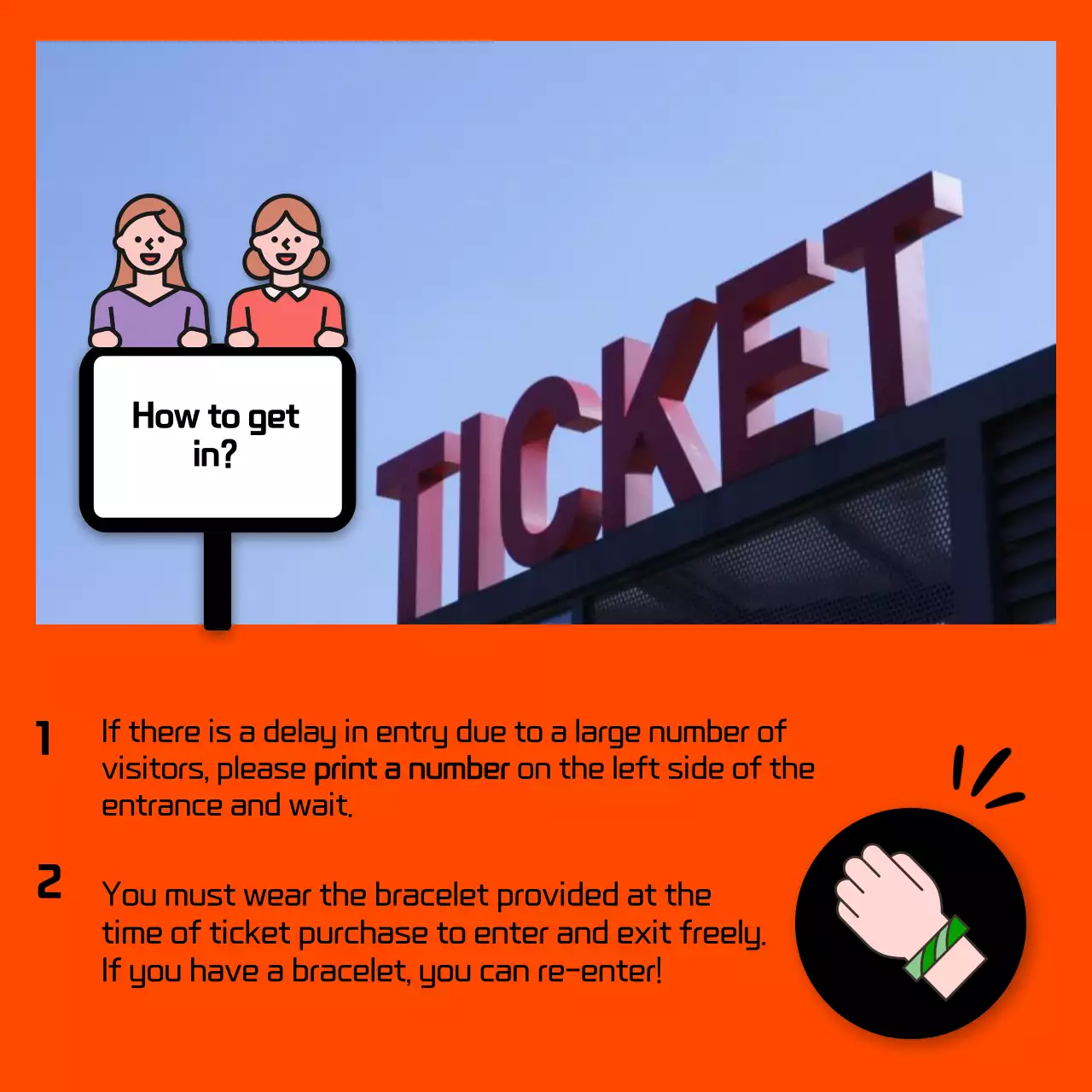 How to get in?

TICKET

1 If there is a delay in entry due to a large number of visitors, please print a number on the left side of the entrance and wait.

2 You must wear the bracelet provided at the time of ticket purchase to enter and exit freely. If you have a bracelet, you can re-enter!