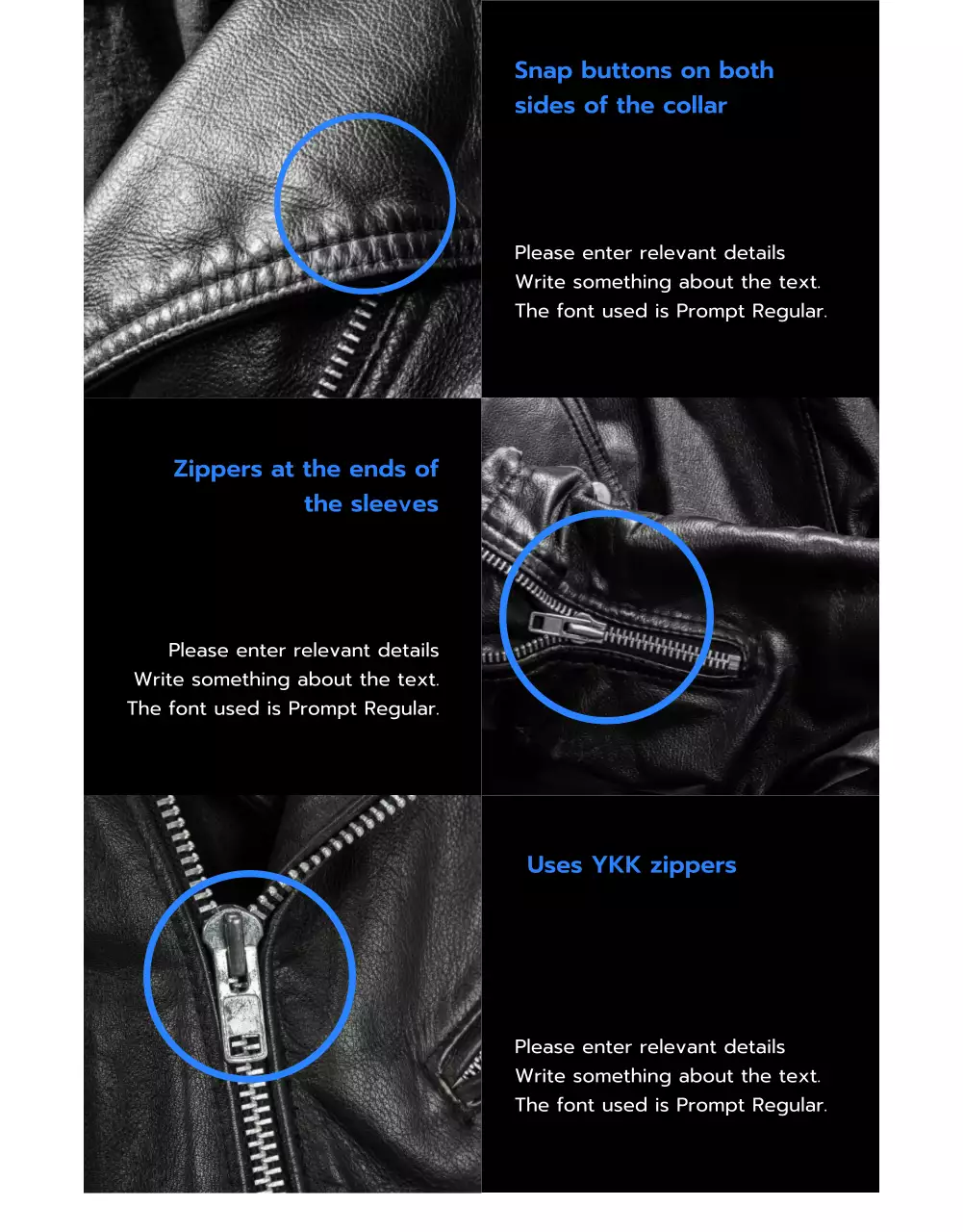 Snap buttons on both sides of the collar

Please enter relevant details
Write something about the text.
The font used is Prompt Regular.

Zippers at the ends of the sleeves

Please enter relevant details
Write something about the text.
The font used is Prompt Regular.

Uses YKK zippers

Please enter relevant details
Write something about the text.
The font used is Prompt Regular.