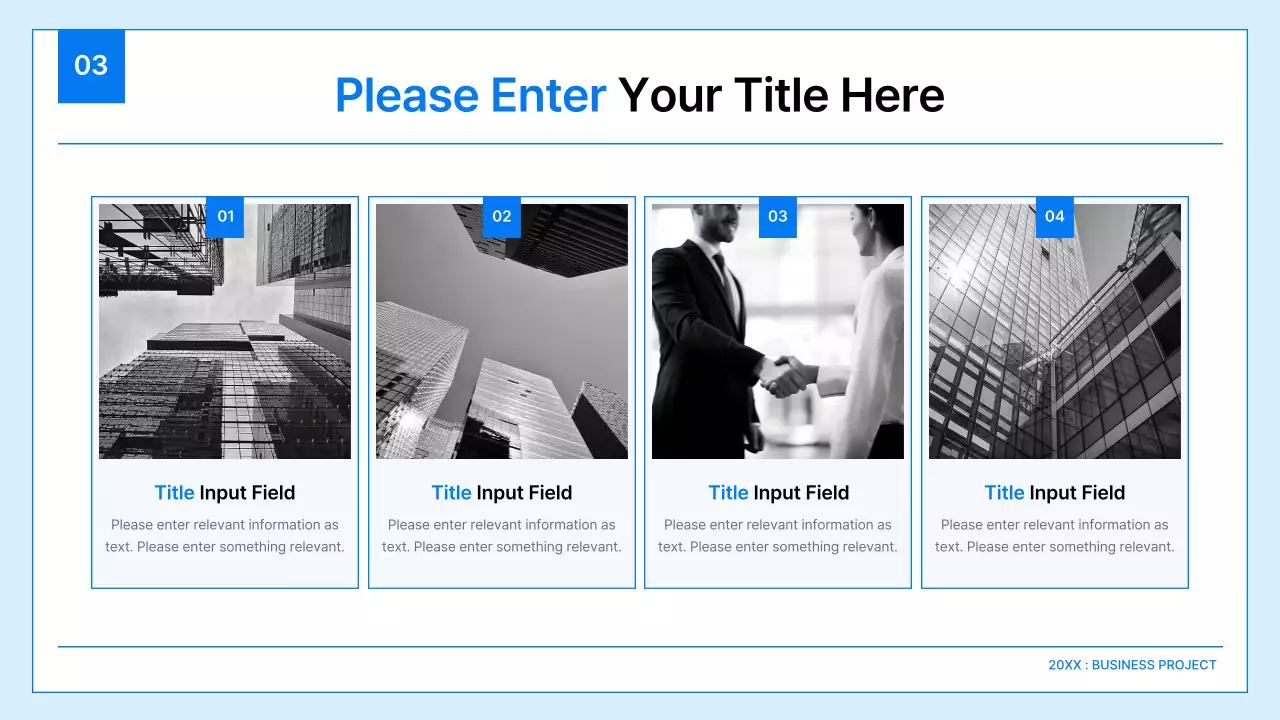 03

Please Enter Your Title Here

01

Title Input Field

Please enter relevant information as text. Please enter something relevant.

02

Title Input Field

Please enter relevant information as text. Please enter something relevant.

03

Title Input Field

Please enter relevant information as text. Please enter something relevant.

04

Title Input Field

Please enter relevant information as text. Please enter something relevant.

20XX : BUSINESS PROJECT