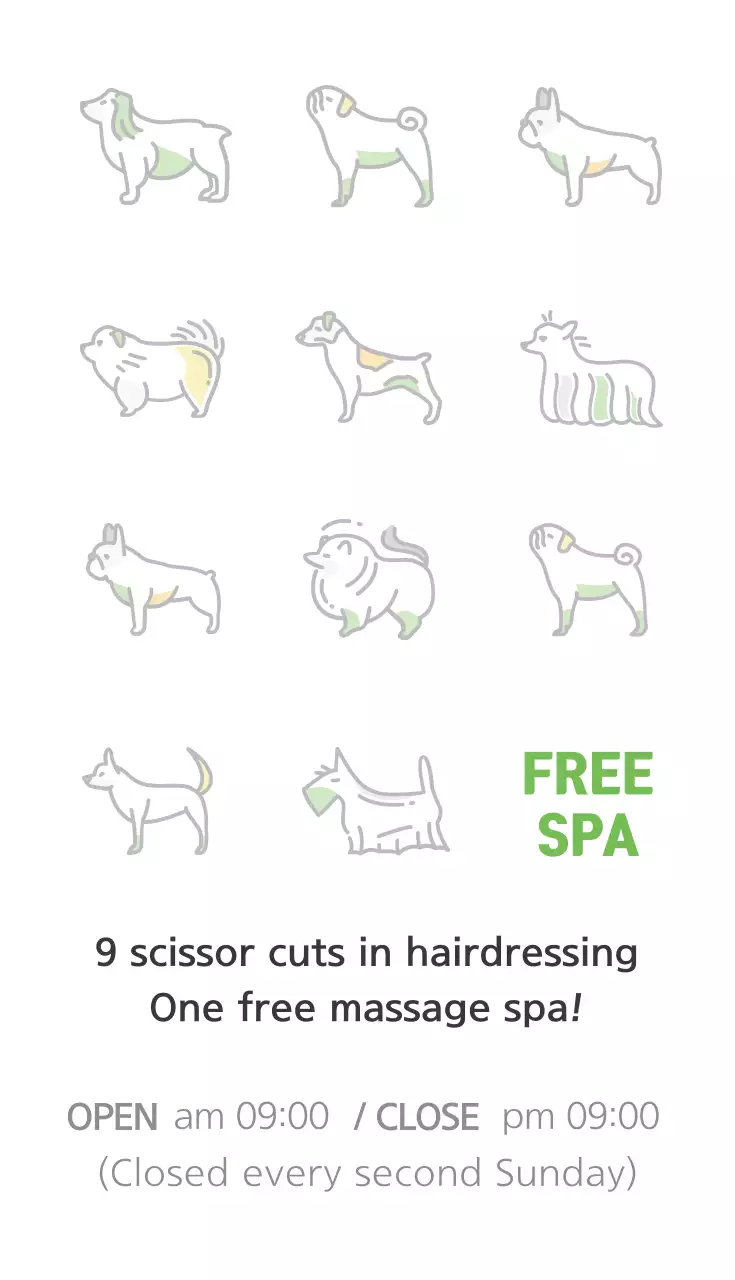 FREE SPA

9 scissor cuts in hairdressing
One free massage spa!

OPEN am 09:00 / CLOSE pm 09:00
(Closed every second Sunday)