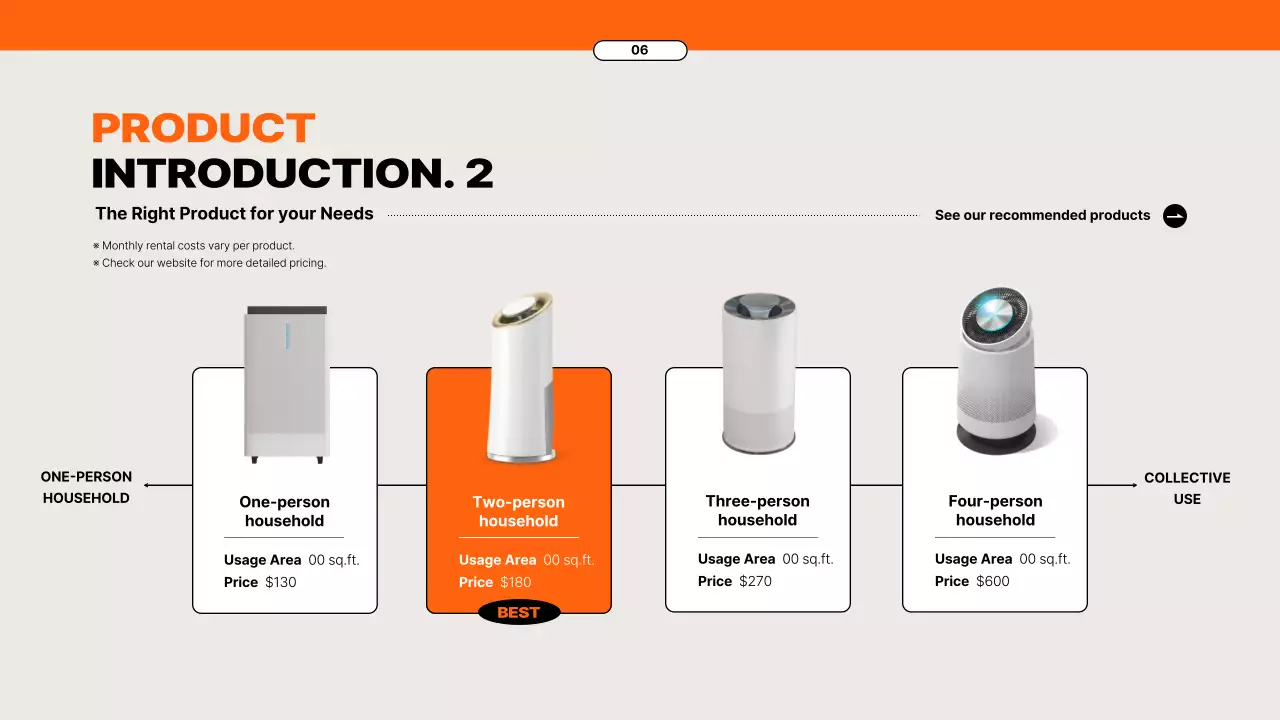 06

PRODUCT
INTRODUCTION. 2

The Right Product for your Needs

See our recommended products

※ Monthly rental costs vary per product.
※ Check our website for more detailed pricing.

ONE-PERSON HOUSEHOLD

One-person household
Usage Area 00 sq.ft.
Price $130

Two-person household
Usage Area 00 sq.ft.
Price $180
BEST

Three-person household
Usage Area 00 sq.ft.
Price $270

Four-person household
Usage Area 00 sq.ft.
Price $600

COLLECTIVE USE