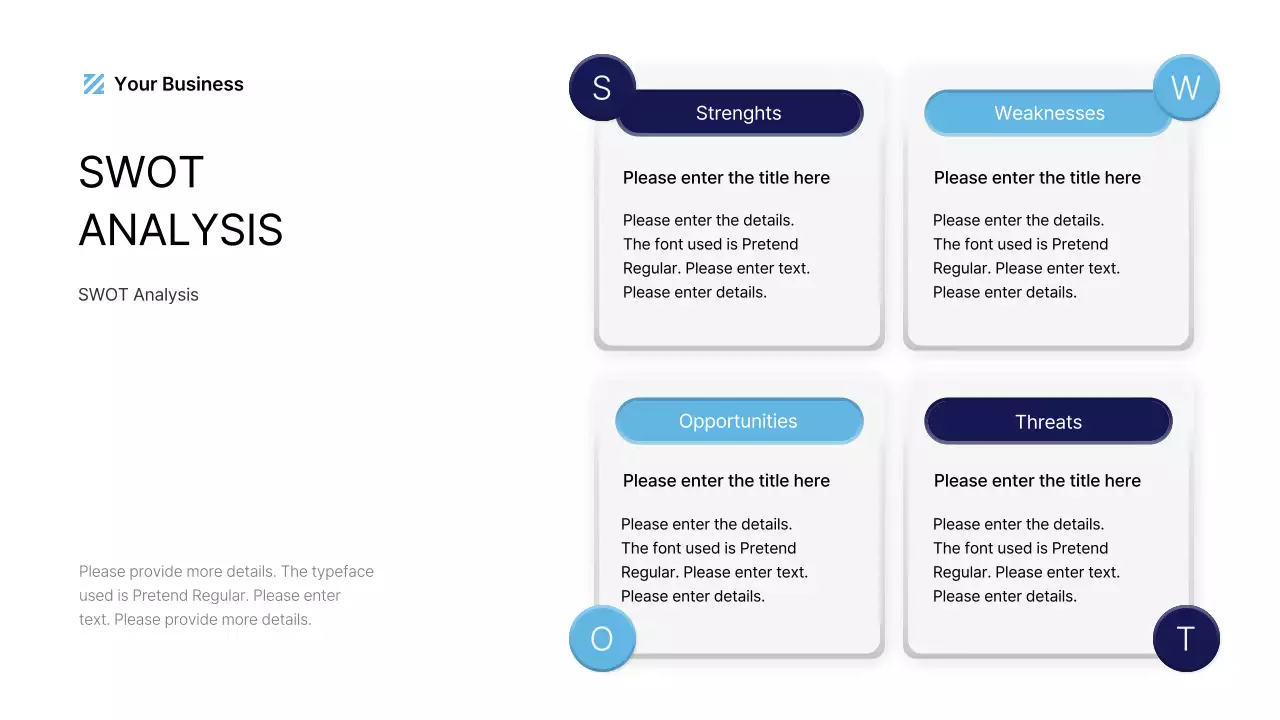 Your Business

SWOT ANALYSIS

SWOT Analysis

Please provide more details. The typeface used is Pretend Regular. Please enter text. Please provide more details.

S

Strenghts

Please enter the title here

Please enter the details. The font used is Pretend Regular. Please enter text. Please enter details.

W

Weaknesses

Please enter the title here

Please enter the details. The font used is Pretend Regular. Please enter text. Please enter details.

Opportunities

Please enter the title here

Please enter the details. The font used is Pretend Regular. Please enter text. Please enter details.

O

Threats

Please enter the title here

Please enter the details. The font used is Pretend Regular. Please enter text. Please enter details.

T