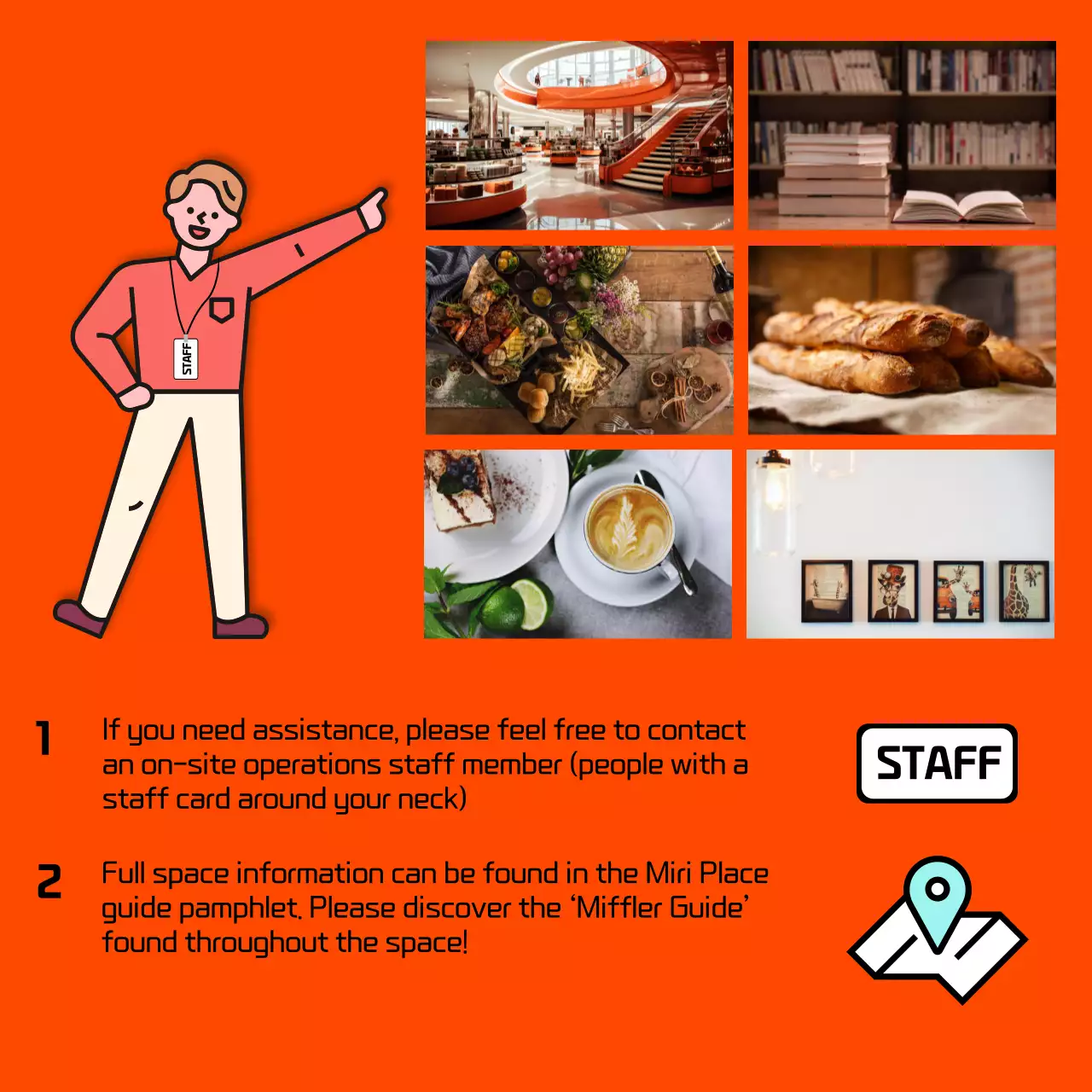 STAFF

1 If you need assistance, please feel free to contact an on-site operations staff member (people with a staff card around your neck)

STAFF

2 Full space information can be found in the Miri Place guide pamphlet. Please discover the 'Miffler Guide' found throughout the space!