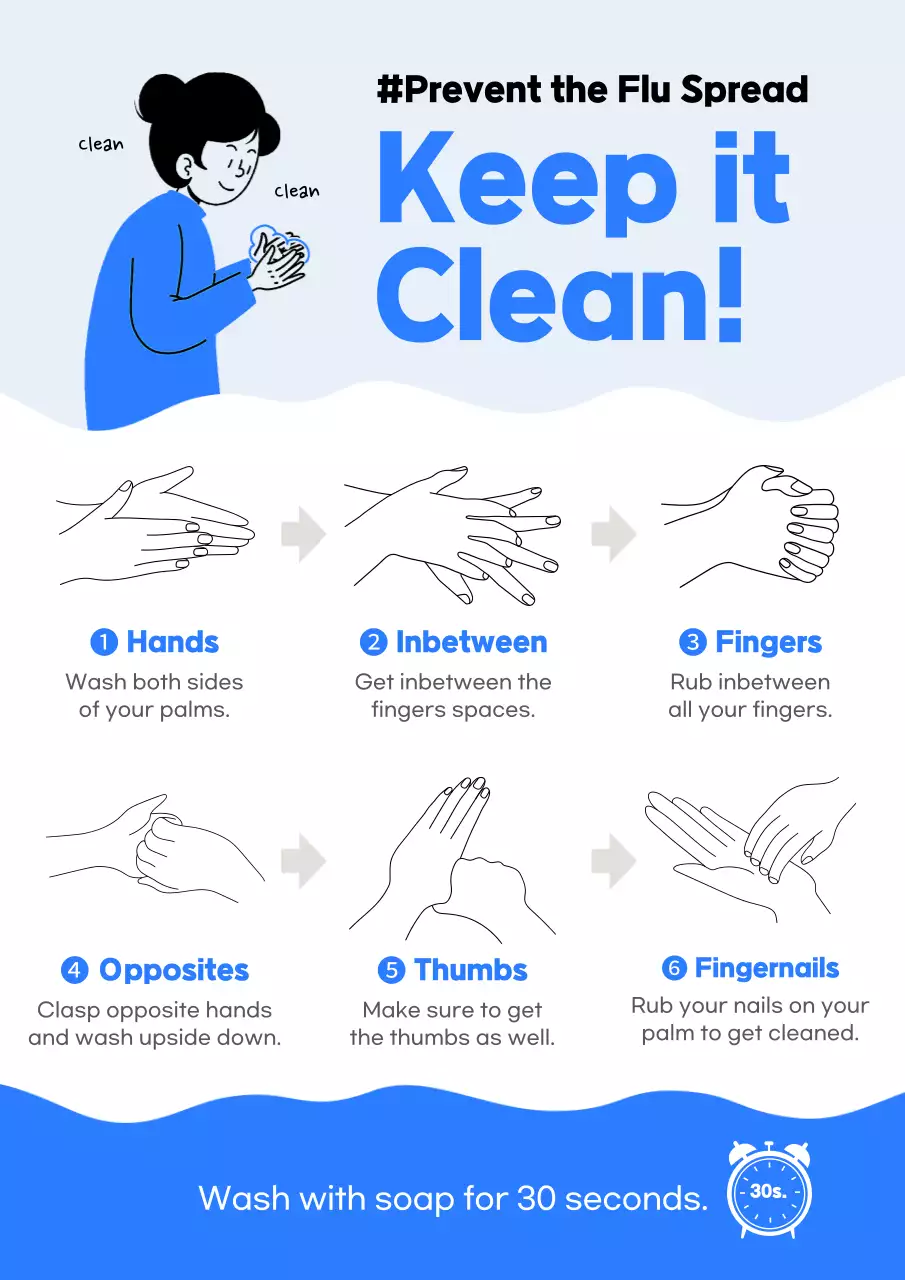 clean

clean

#Prevent the Flu Spread

Keep it Clean!

1 Hands
Wash both sides of your palms.

2 Inbetween
Get inbetween the fingers spaces.

3 Fingers
Rub inbetween all your fingers.

4 Opposites
Clasp opposite hands and wash upside down.

5 Thumbs
Make sure to get the thumbs as well.

6 Fingernails
Rub your nails on your palm to get cleaned.

Wash with soap for 30 seconds.

30s.