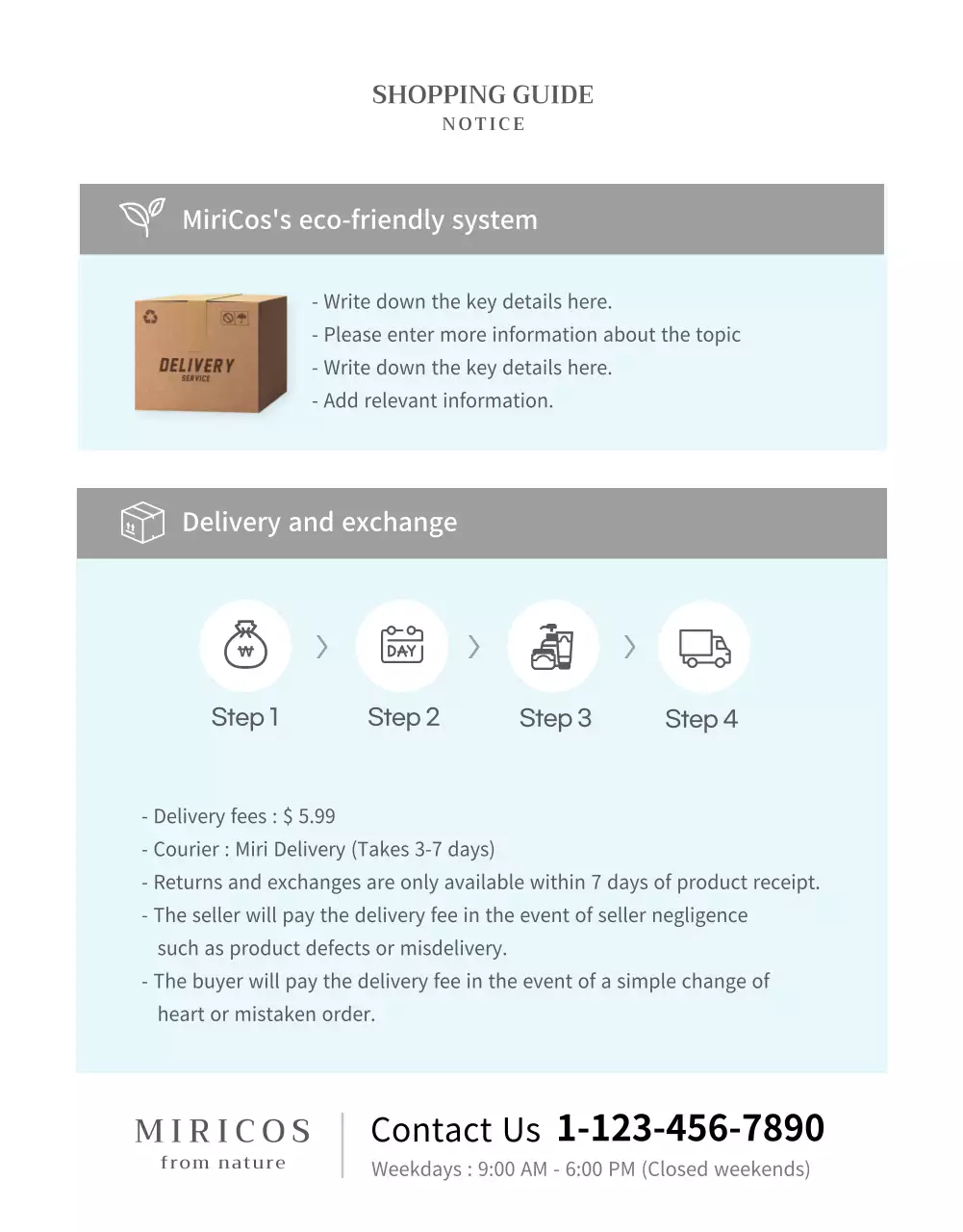 SHOPPING GUIDE
NOTICE

MiriCos's eco-friendly system

DELIVERY
SERVICE

- Write down the key details here.
- Please enter more information about the topic
- Write down the key details here.
- Add relevant information.

Delivery and exchange

₩

DAY

Step 1 Step 2 Step 3 Step 4

- Delivery fees : $ 5.99
- Courier : Miri Delivery (Takes 3-7 days)
- Returns and exchanges are only available within 7 days of product receipt.
- The seller will pay the delivery fee in the event of seller negligence such as product defects or misdelivery.
- The buyer will pay the delivery fee in the event of a simple change of heart or mistaken order.

MIRICOS
from nature

Contact Us 1-123-456-7890
Weekdays : 9:00 AM - 6:00 PM (Closed weekends)