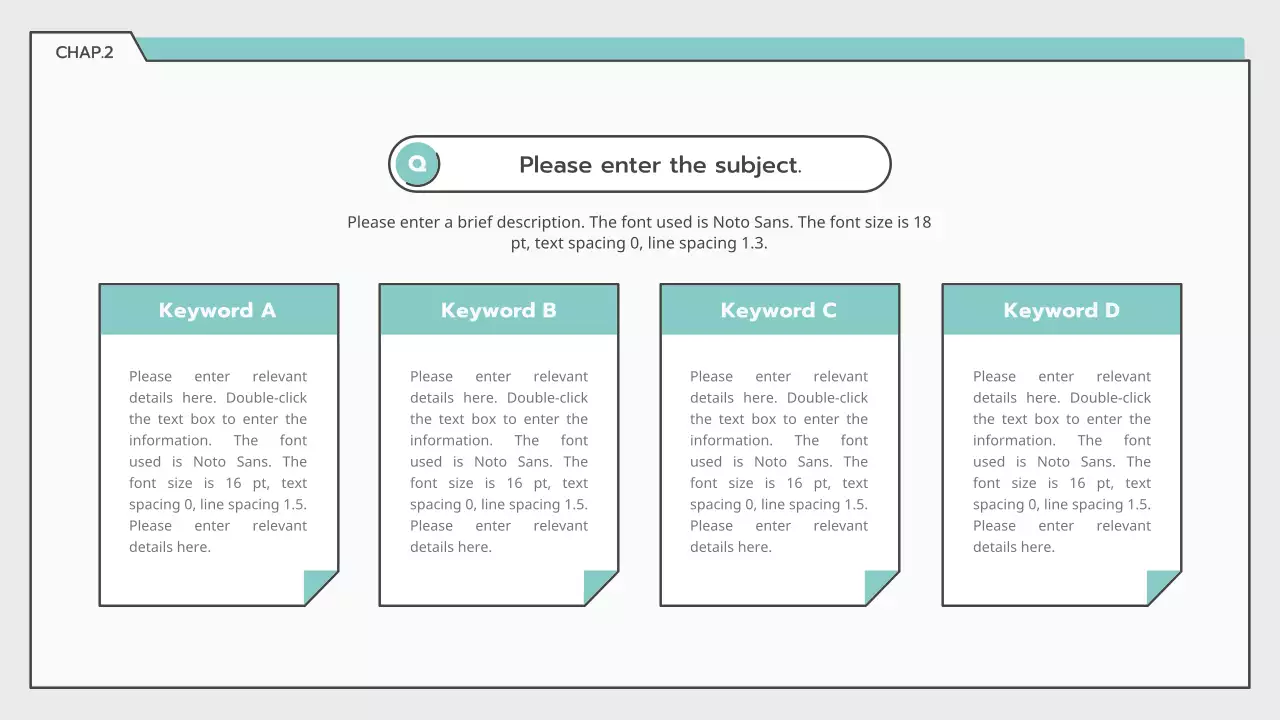 CHAP.2

Q

Please enter the subject.

Please enter a brief description. The font used is Noto Sans. The font size is 18 pt, text spacing 0, line spacing 1.3.

Keyword A

Please enter relevant details here. Double-click the text box to enter the information. The font used is Noto Sans. The font size is 16 pt, text spacing 0, line spacing 1.5. Please enter relevant details here.

Keyword B

Please enter relevant details here. Double-click the text box to enter the information. The font used is Noto Sans. The font size is 16 pt, text spacing 0, line spacing 1.5. Please enter relevant details here.

Keyword C

Please enter relevant details here. Double-click the text box to enter the information. The font used is Noto Sans. The font size is 16 pt, text spacing 0, line spacing 1.5. Please enter relevant details here.

Keyword D

Please enter relevant details here. Double-click the text box to enter the information. The font used is Noto Sans. The font size is 16 pt, text spacing 0, line spacing 1.5. Please enter relevant details here.