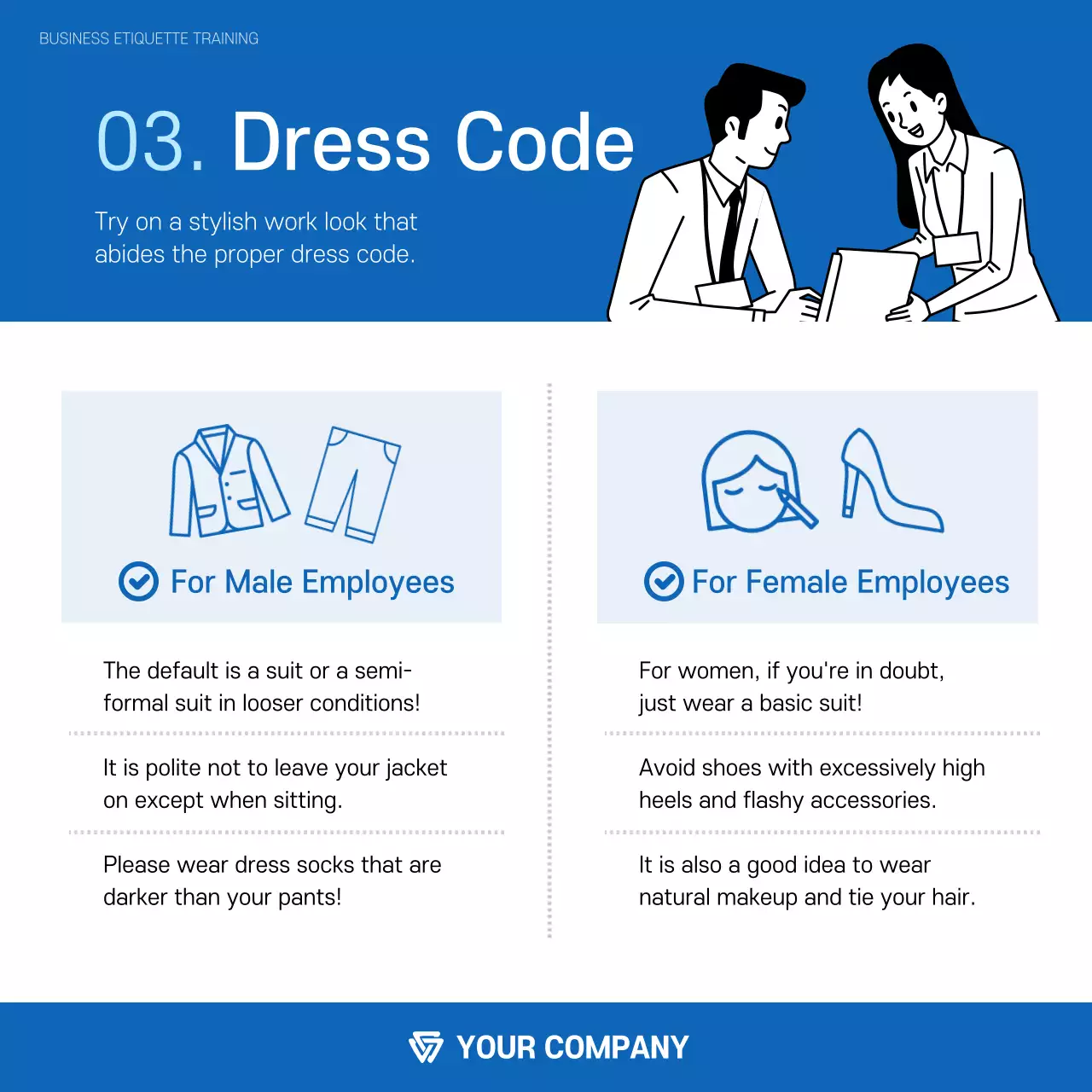 BUSINESS ETIQUETTE TRAINING

03. Dress Code

Try on a stylish work look that abides the proper dress code.

For Male Employees

The default is a suit or a semi-formal suit in looser conditions!

It is polite not to leave your jacket on except when sitting.

Please wear dress socks that are darker than your pants!

For Female Employees

For women, if you're in doubt, just wear a basic suit!

Avoid shoes with excessively high heels and flashy accessories.

It is also a good idea to wear natural makeup and tie your hair.

YOUR COMPANY