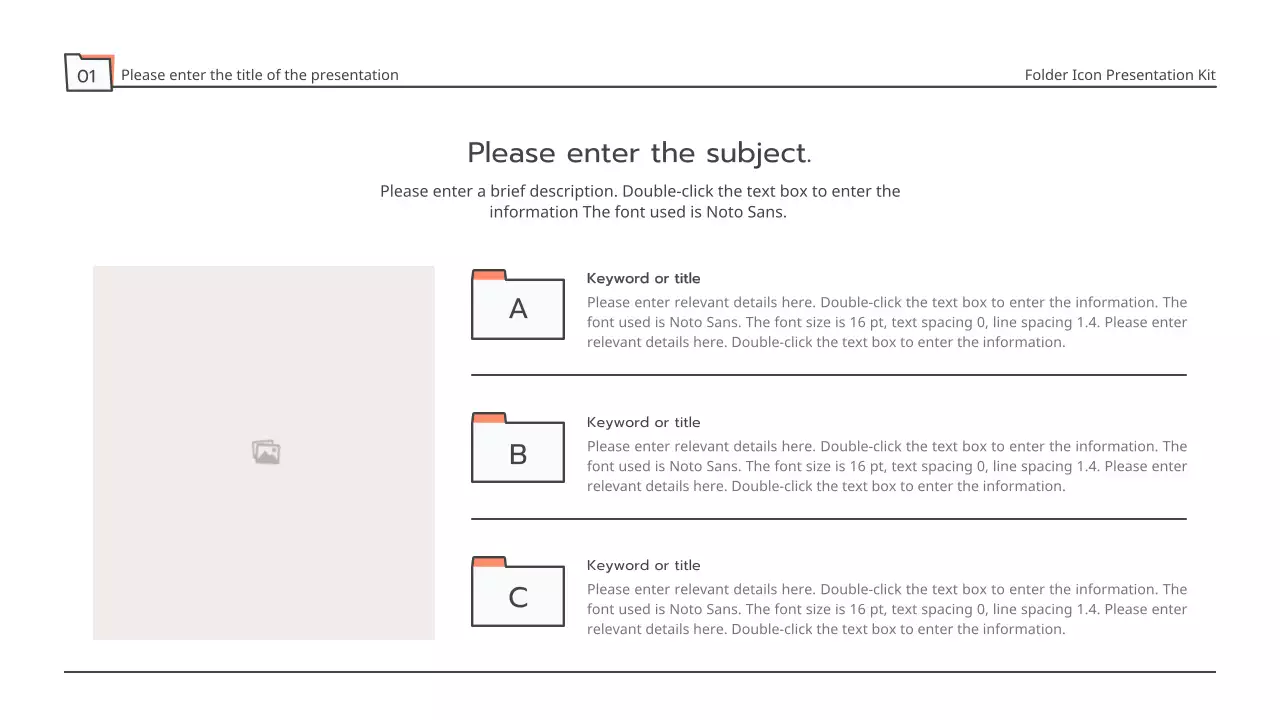 01 Please enter the title of the presentation

Folder Icon Presentation Kit

Please enter the subject.

Please enter a brief description. Double-click the text box to enter the information The font used is Noto Sans.

A

Keyword or title

Please enter relevant details here. Double-click the text box to enter the information. The font used is Noto Sans. The font size is 16 pt, text spacing 0, line spacing 1.4. Please enter relevant details here. Double-click the text box to enter the information.

B

Keyword or title

Please enter relevant details here. Double-click the text box to enter the information. The font used is Noto Sans. The font size is 16 pt, text spacing 0, line spacing 1.4. Please enter relevant details here. Double-click the text box to enter the information.

C

Keyword or title

Please enter relevant details here. Double-click the text box to enter the information. The font used is Noto Sans. The font size is 16 pt, text spacing 0, line spacing 1.4. Please enter relevant details here. Double-click the text box to enter the information.