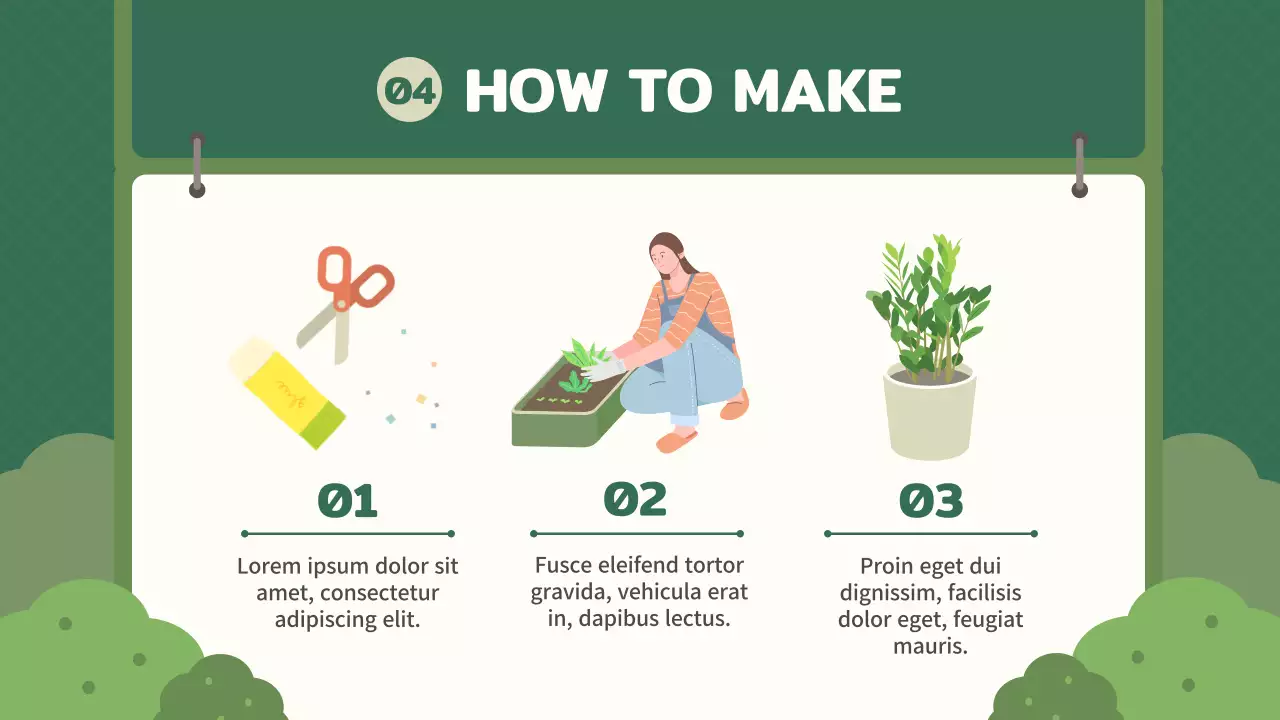 04 HOW TO MAKE

01

Lorem ipsum dolor sit amet, consectetur adipiscing elit.

02

Fusce eleifend tortor gravida, vehicula erat in, dapibus lectus.

03

Proin eget dui dignissim, facilisis dolor eget, feugiat mauris.