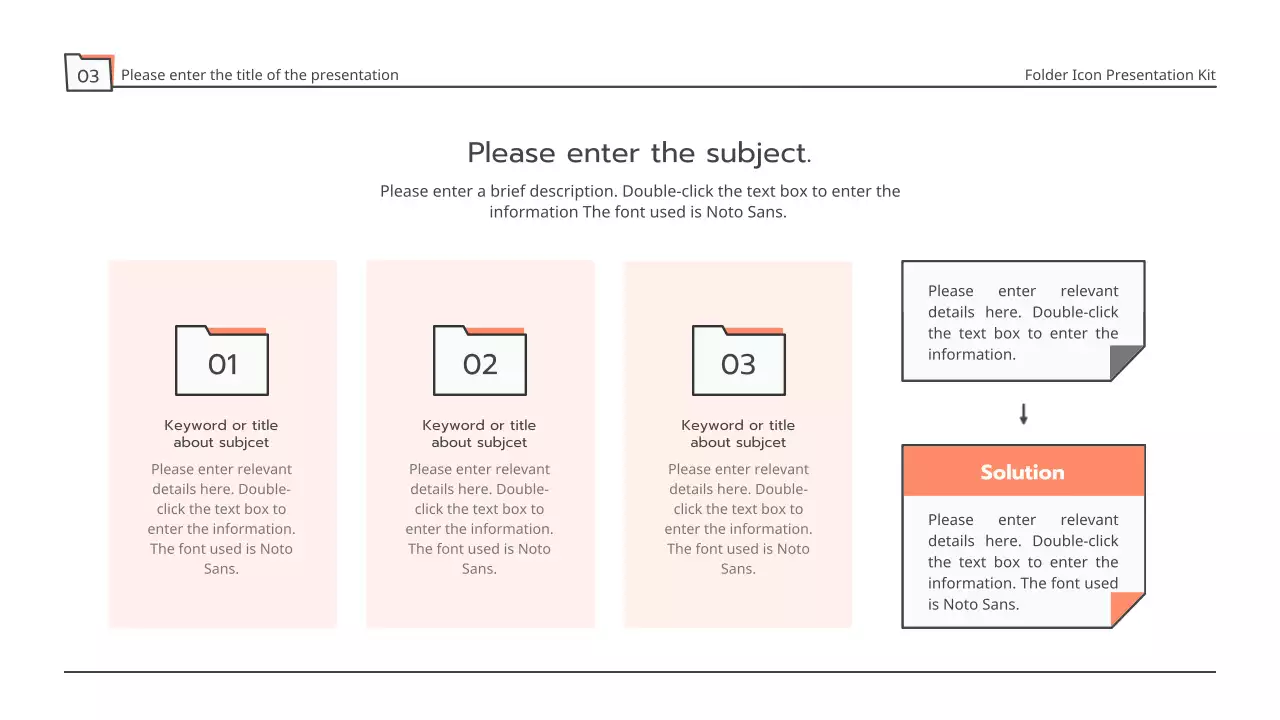 03 Please enter the title of the presentation

Folder Icon Presentation Kit

Please enter the subject.

Please enter a brief description. Double-click the text box to enter the information The font used is Noto Sans.

01

Keyword or title about subjcet

Please enter relevant details here. Double-click the text box to enter the information. The font used is Noto Sans.

02

Keyword or title about subjcet

Please enter relevant details here. Double-click the text box to enter the information. The font used is Noto Sans.

03

Keyword or title about subjcet

Please enter relevant details here. Double-click the text box to enter the information. The font used is Noto Sans.

Please enter relevant details here. Double-click the text box to enter the information.

Solution

Please enter relevant details here. Double-click the text box to enter the information. The font used is Noto Sans.