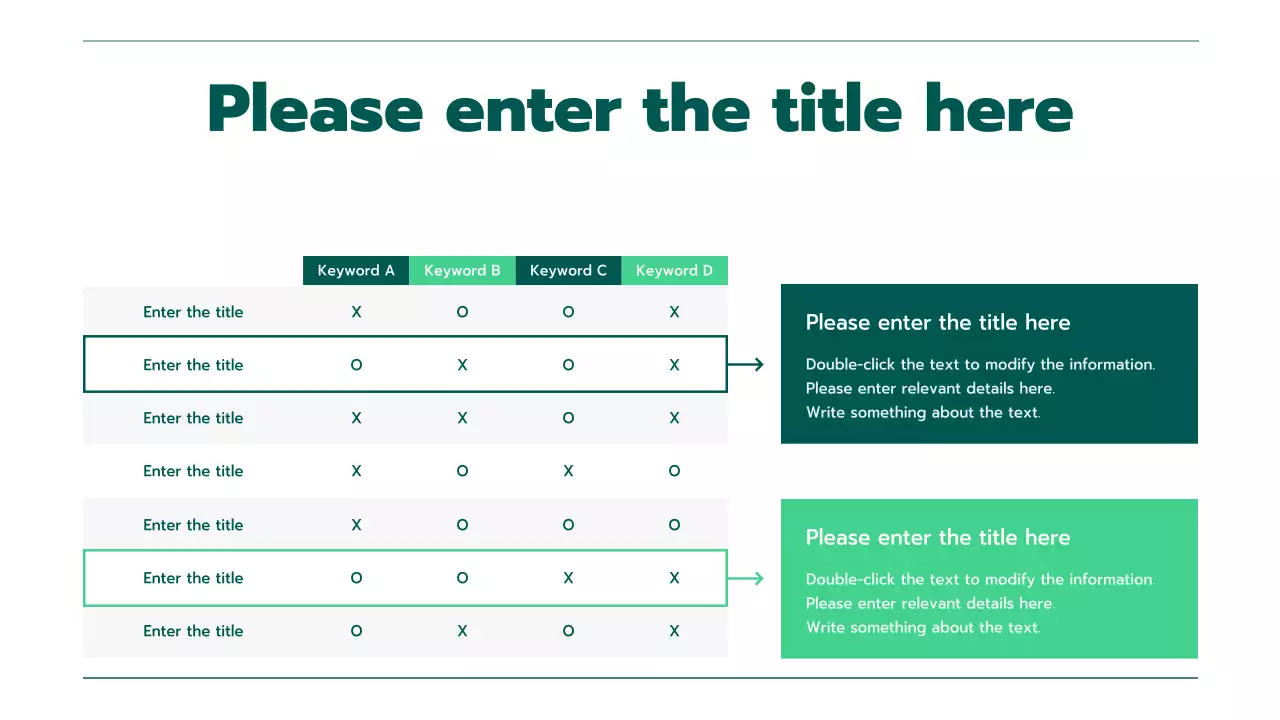 Please enter the title here

| | Keyword A | Keyword B | Keyword C | Keyword D |
|---|---|---|---|---|
| Enter the title | X | O | O | X |
| Enter the title | O | X | O | X |
| Enter the title | X | X | O | X |
| Enter the title | X | O | X | O |
| Enter the title | X | O | O | O |
| Enter the title | O | O | X | X |
| Enter the title | O | X | O | X |

Please enter the title here

Double-click the text to modify the information.
Please enter relevant details here.
Write something about the text.

Please enter the title here

Double-click the text to modify the information.
Please enter relevant details here.
Write something about the text.