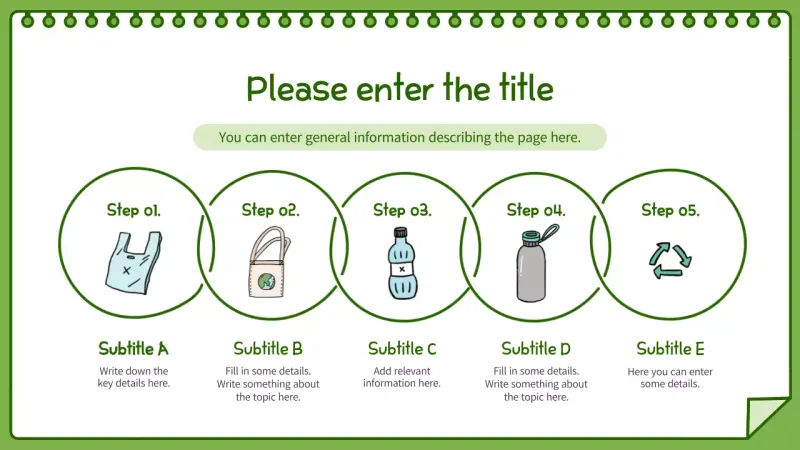 Please enter the title

You can enter general information describing the page here.

Step 01.

Subtitle A

Write down the key details here.

Step 02.

Subtitle B

Fill in some details. Write something about the topic here.

Step 03.

Subtitle C

Add relevant information here.

Step 04.

Subtitle D

Fill in some details. Write something about the topic here.

Step 05.

Subtitle E

Here you can enter some details.