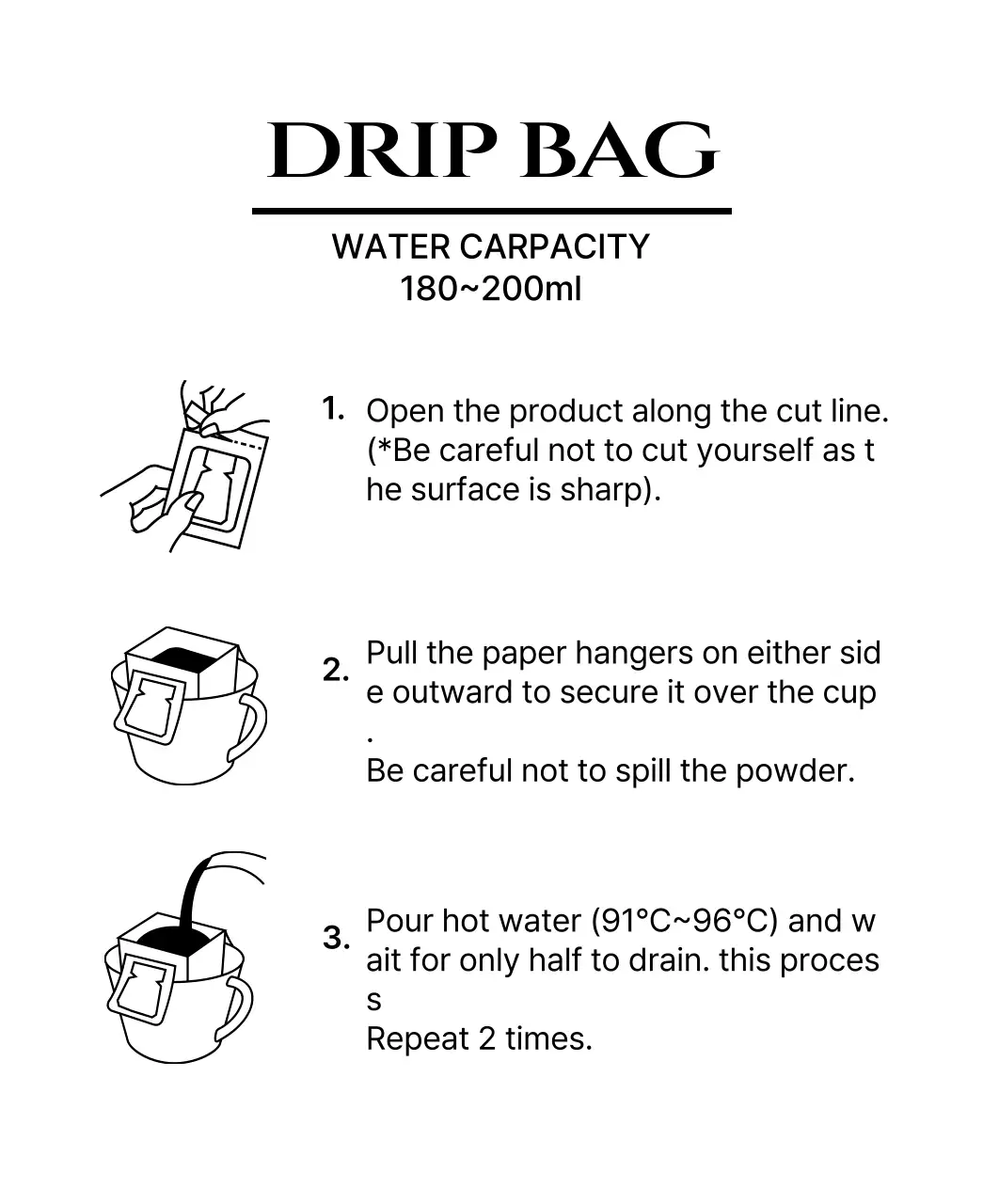 DRIP BAG

WATER CARPACITY
180~200ml

1. Open the product along the cut line. (*Be careful not to cut yourself as t he surface is sharp).

2. Pull the paper hangers on either sid e outward to secure it over the cup .
Be careful not to spill the powder.

3. Pour hot water (91°C~96°C) and w ait for only half to drain. this proces s
Repeat 2 times.