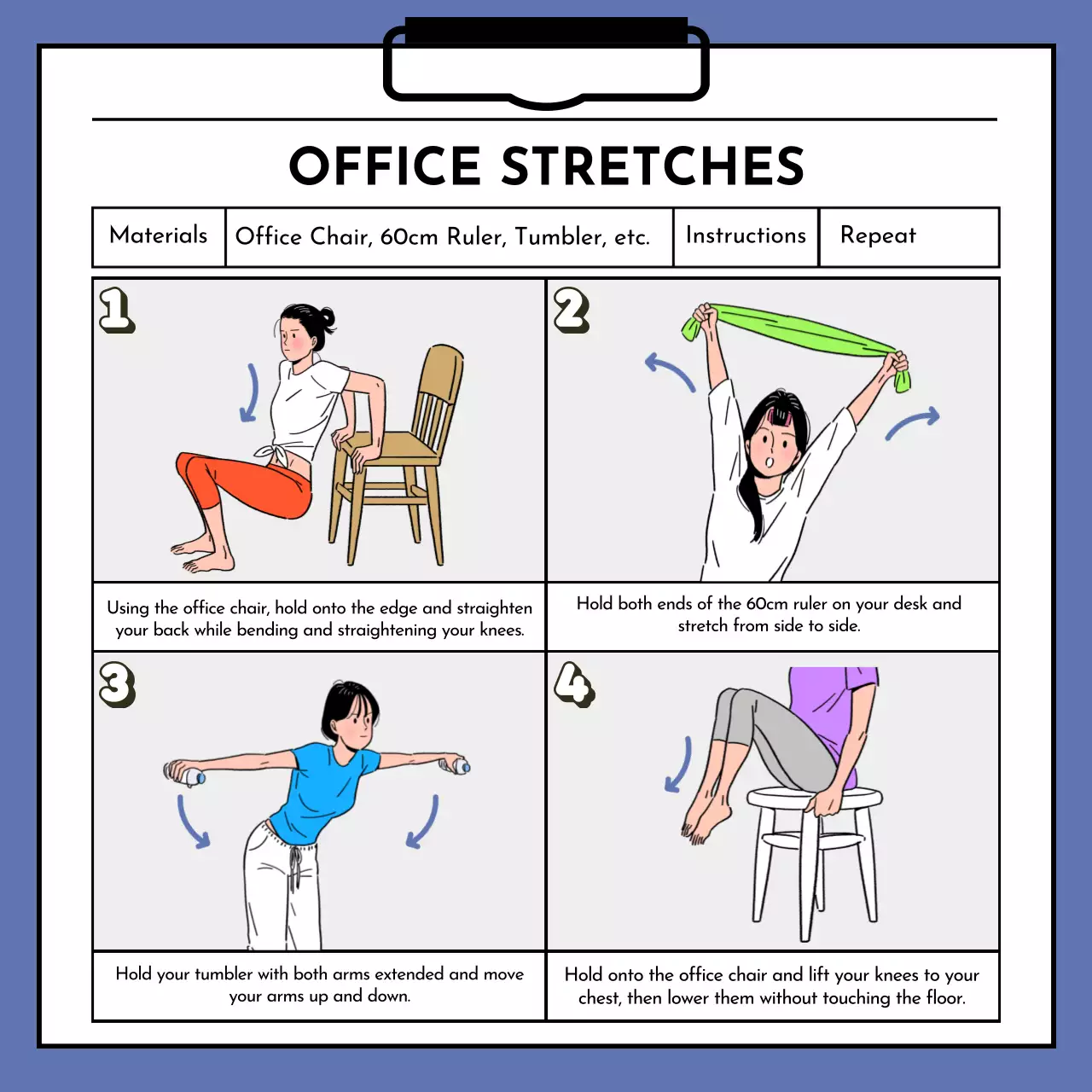 OFFICE STRETCHES

| Materials | Office Chair, 60cm Ruler, Tumbler, etc. | Instructions | Repeat |
|---|---|---|---|

1

Using the office chair, hold onto the edge and straighten your back while bending and straightening your knees.

2

Hold both ends of the 60cm ruler on your desk and stretch from side to side.

3

Hold your tumbler with both arms extended and move your arms up and down.

4

Hold onto the office chair and lift your knees to your chest, then lower them without touching the floor.