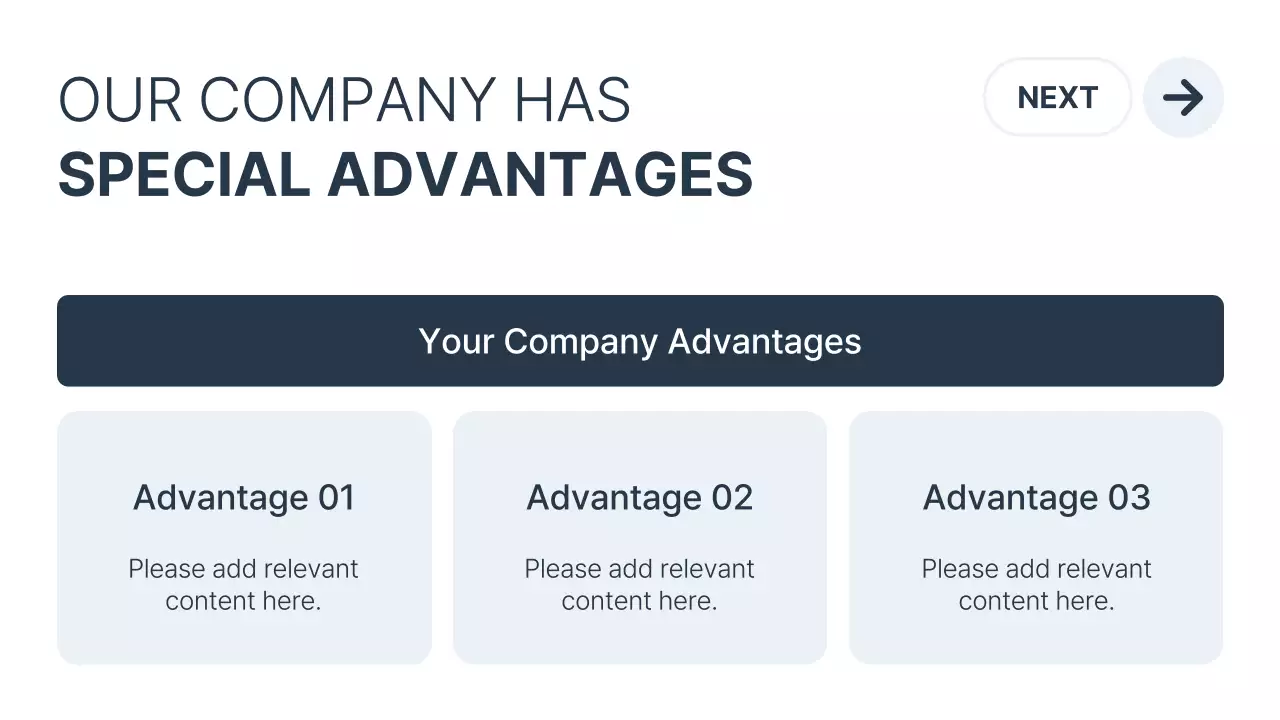 OUR COMPANY HAS
SPECIAL ADVANTAGES

NEXT

Your Company Advantages

Advantage 01

Please add relevant content here.

Advantage 02

Please add relevant content here.

Advantage 03

Please add relevant content here.