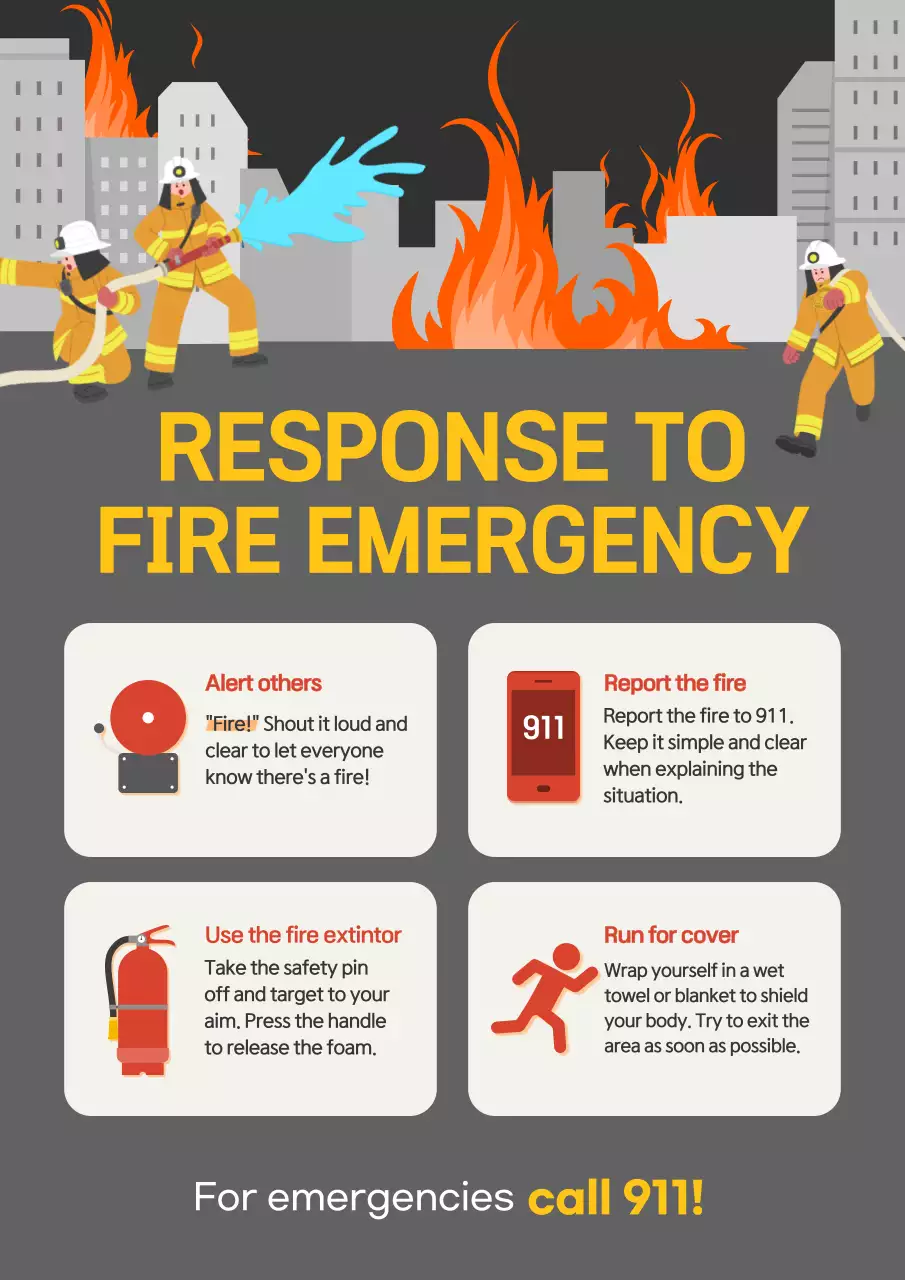 RESPONSE TO FIRE EMERGENCY

Alert others
"Fire!" Shout it loud and clear to let everyone know there's a fire!

911

Report the fire
Report the fire to 911. Keep it simple and clear when explaining the situation.

Use the fire extintor
Take the safety pin off and target to your aim. Press the handle to release the foam.

Run for cover
Wrap yourself in a wet towel or blanket to shield your body. Try to exit the area as soon as possible.

For emergencies call 911!