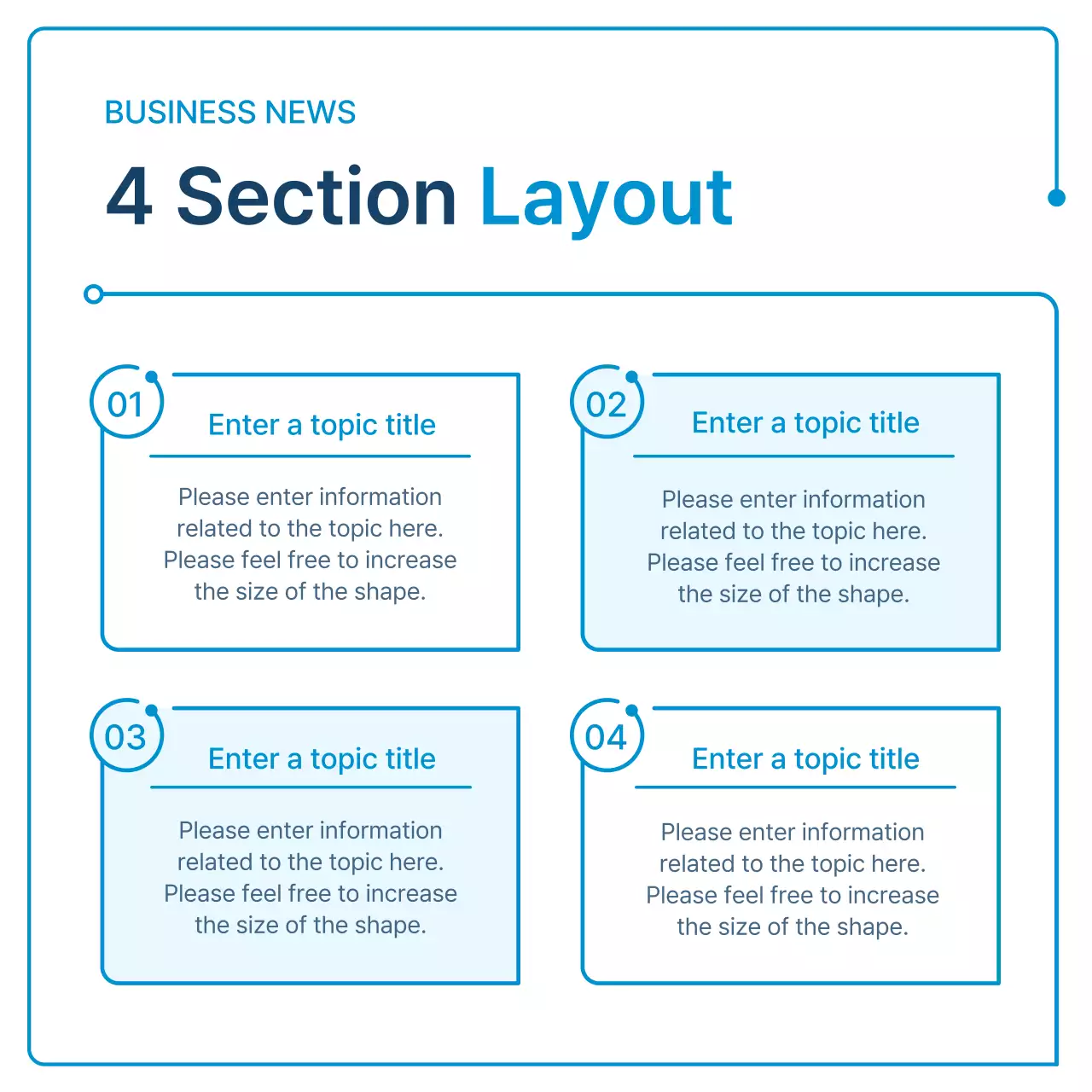 BUSINESS NEWS

4 Section Layout

01

Enter a topic title

Please enter information related to the topic here. Please feel free to increase the size of the shape.

02

Enter a topic title

Please enter information related to the topic here. Please feel free to increase the size of the shape.

03

Enter a topic title

Please enter information related to the topic here. Please feel free to increase the size of the shape.

04

Enter a topic title

Please enter information related to the topic here. Please feel free to increase the size of the shape.