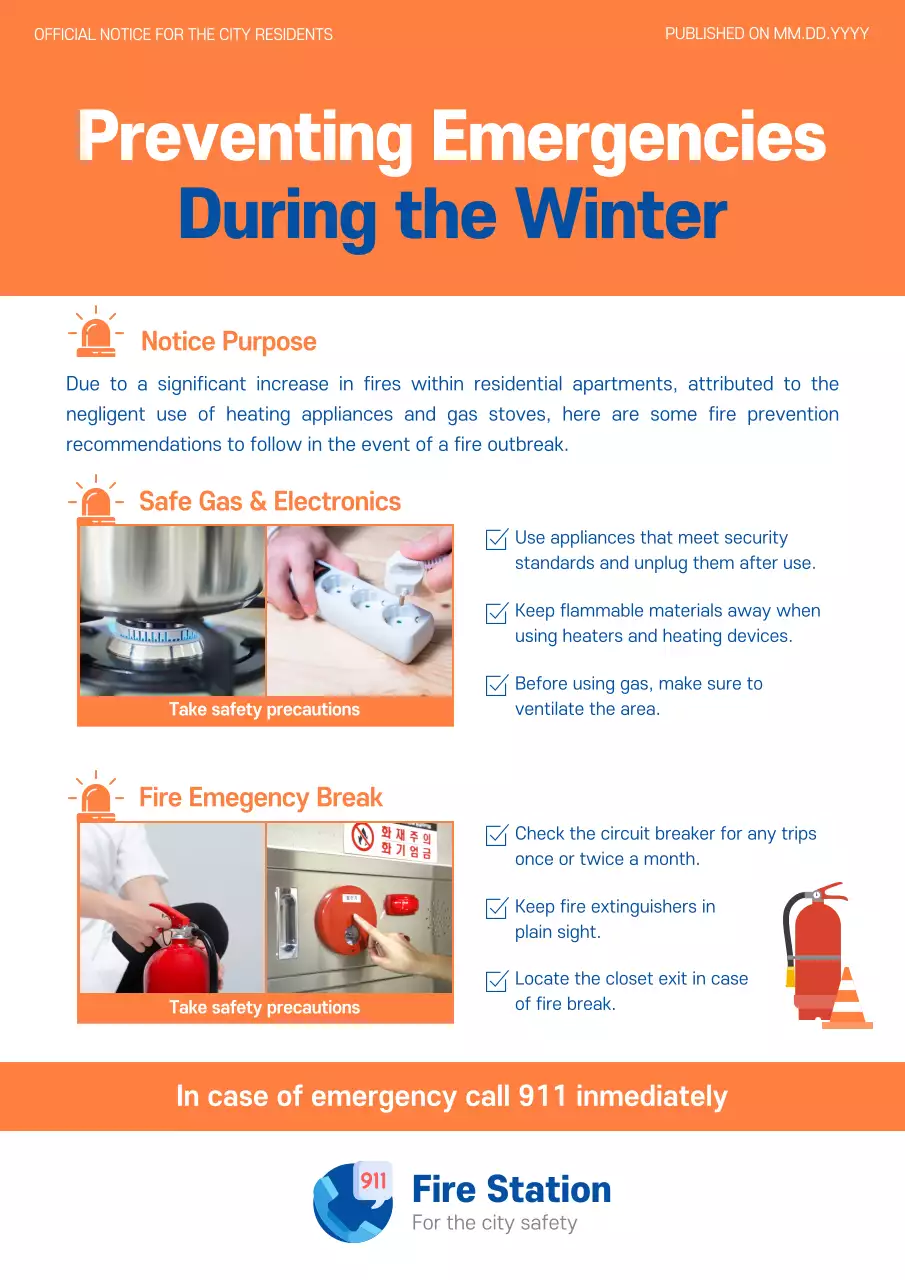 OFFICIAL NOTICE FOR THE CITY RESIDENTS

PUBLISHED ON MM.DD.YYYY

Preventing Emergencies During the Winter

Notice Purpose

Due to a significant increase in fires within residential apartments, attributed to the negligent use of heating appliances and gas stoves, here are some fire prevention recommendations to follow in the event of a fire outbreak.

Safe Gas & Electronics

Take safety precautions

Use appliances that meet security standards and unplug them after use.

Keep flammable materials away when using heaters and heating devices.

Before using gas, make sure to ventilate the area.

Fire Emegency Break

화재주의 화기엄금

Take safety precautions

Check the circuit breaker for any trips once or twice a month.

Keep fire extinguishers in plain sight.

Locate the closet exit in case of fire break.

In case of emergency call 911 inmediately

911

Fire Station

For the city safety