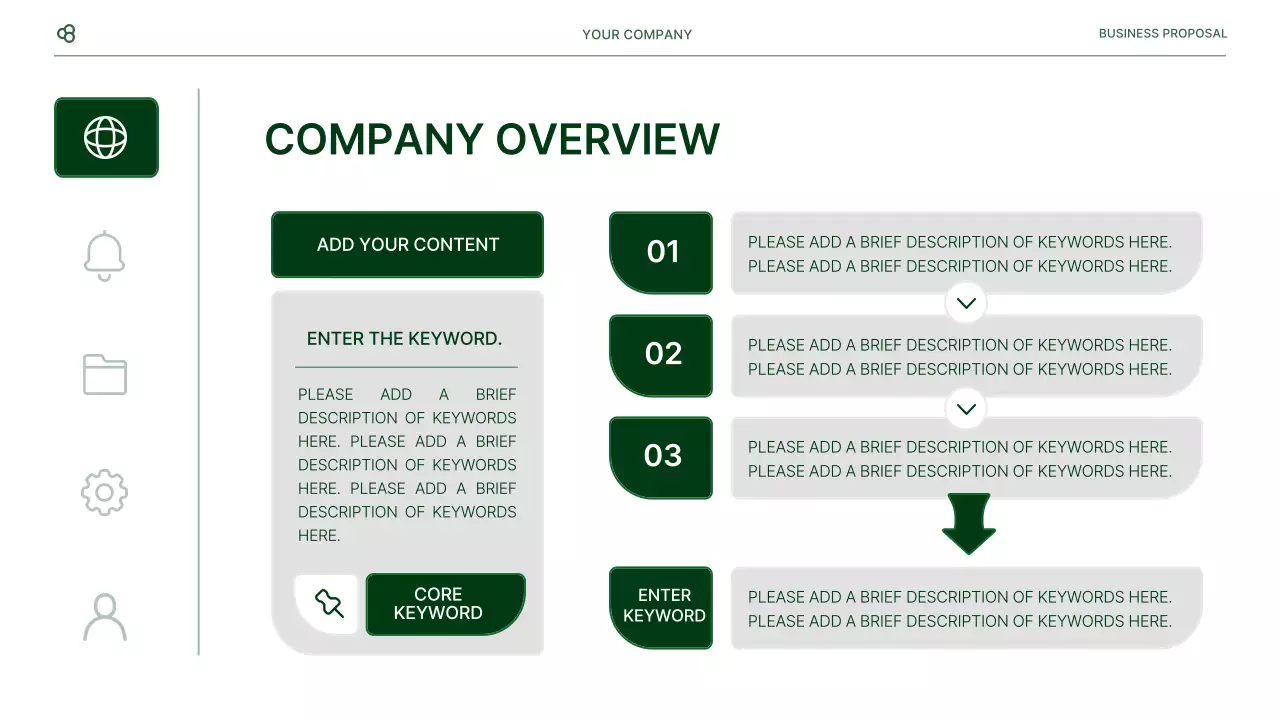 YOUR COMPANY

BUSINESS PROPOSAL

COMPANY OVERVIEW

ADD YOUR CONTENT

ENTER THE KEYWORD.

PLEASE ADD A BRIEF DESCRIPTION OF KEYWORDS HERE. PLEASE ADD A BRIEF DESCRIPTION OF KEYWORDS HERE. PLEASE ADD A BRIEF DESCRIPTION OF KEYWORDS HERE.

CORE KEYWORD

01

PLEASE ADD A BRIEF DESCRIPTION OF KEYWORDS HERE. PLEASE ADD A BRIEF DESCRIPTION OF KEYWORDS HERE.

02

PLEASE ADD A BRIEF DESCRIPTION OF KEYWORDS HERE. PLEASE ADD A BRIEF DESCRIPTION OF KEYWORDS HERE.

03

PLEASE ADD A BRIEF DESCRIPTION OF KEYWORDS HERE. PLEASE ADD A BRIEF DESCRIPTION OF KEYWORDS HERE.

ENTER KEYWORD

PLEASE ADD A BRIEF DESCRIPTION OF KEYWORDS HERE. PLEASE ADD A BRIEF DESCRIPTION OF KEYWORDS HERE.