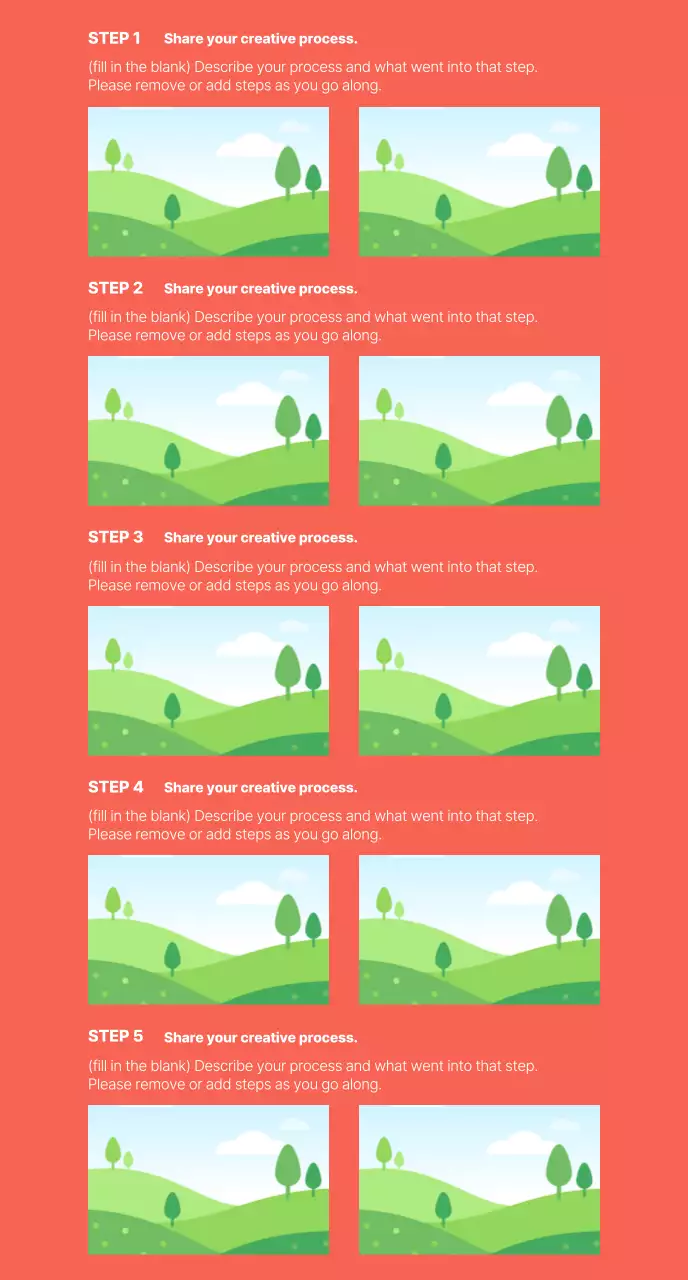 STEP 1 Share your creative process.

(fill in the blank) Describe your process and what went into that step. Please remove or add steps as you go along.

STEP 2 Share your creative process.

(fill in the blank) Describe your process and what went into that step. Please remove or add steps as you go along.

STEP 3 Share your creative process.

(fill in the blank) Describe your process and what went into that step. Please remove or add steps as you go along.

STEP 4 Share your creative process.

(fill in the blank) Describe your process and what went into that step. Please remove or add steps as you go along.

STEP 5 Share your creative process.

(fill in the blank) Describe your process and what went into that step. Please remove or add steps as you go along.