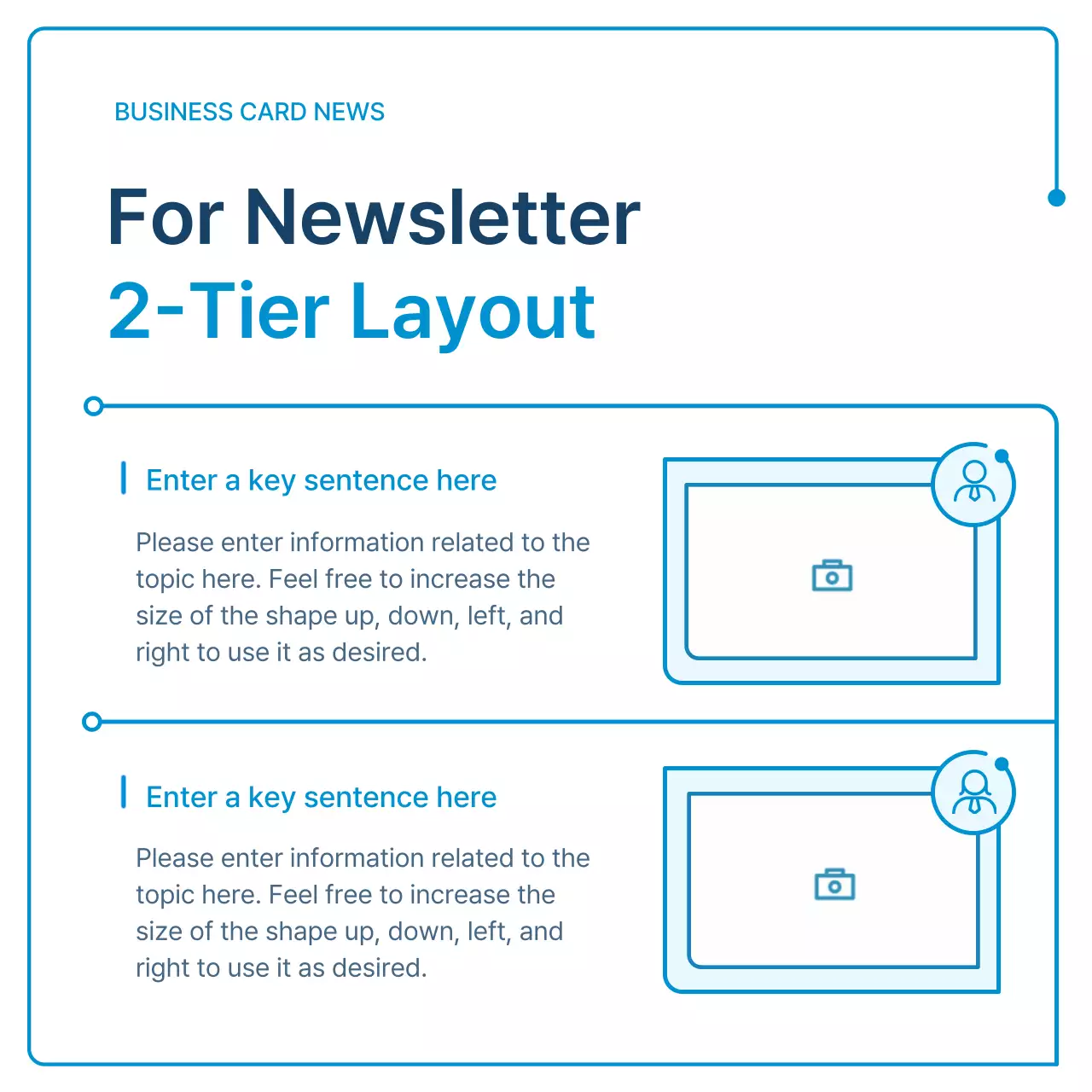 BUSINESS CARD NEWS

For Newsletter
2-Tier Layout

Enter a key sentence here

Please enter information related to the topic here. Feel free to increase the size of the shape up, down, left, and right to use it as desired.

Enter a key sentence here

Please enter information related to the topic here. Feel free to increase the size of the shape up, down, left, and right to use it as desired.