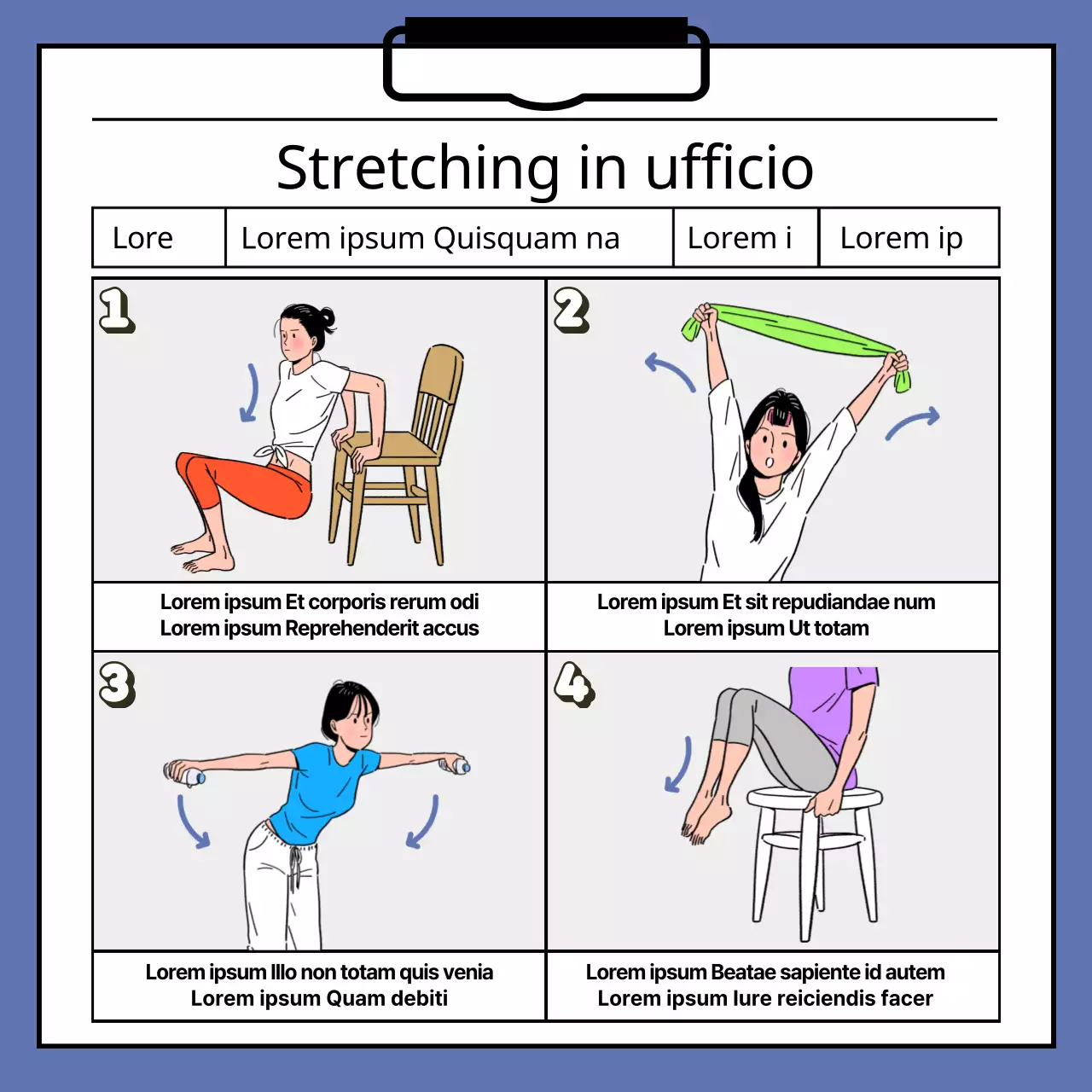 Stretching in ufficio

| Lore | Lorem ipsum Quisquam na | Lorem i | Lorem ip |
|---|---|---|---|

1

Lorem ipsum Et corporis rerum odi
Lorem ipsum Reprehenderit accus

2

Lorem ipsum Et sit repudiandae num
Lorem ipsum Ut totam

3

Lorem ipsum Illo non totam quis venia
Lorem ipsum Quam debiti

4

Lorem ipsum Beatae sapiente id autem
Lorem ipsum Iure reiciendis facer