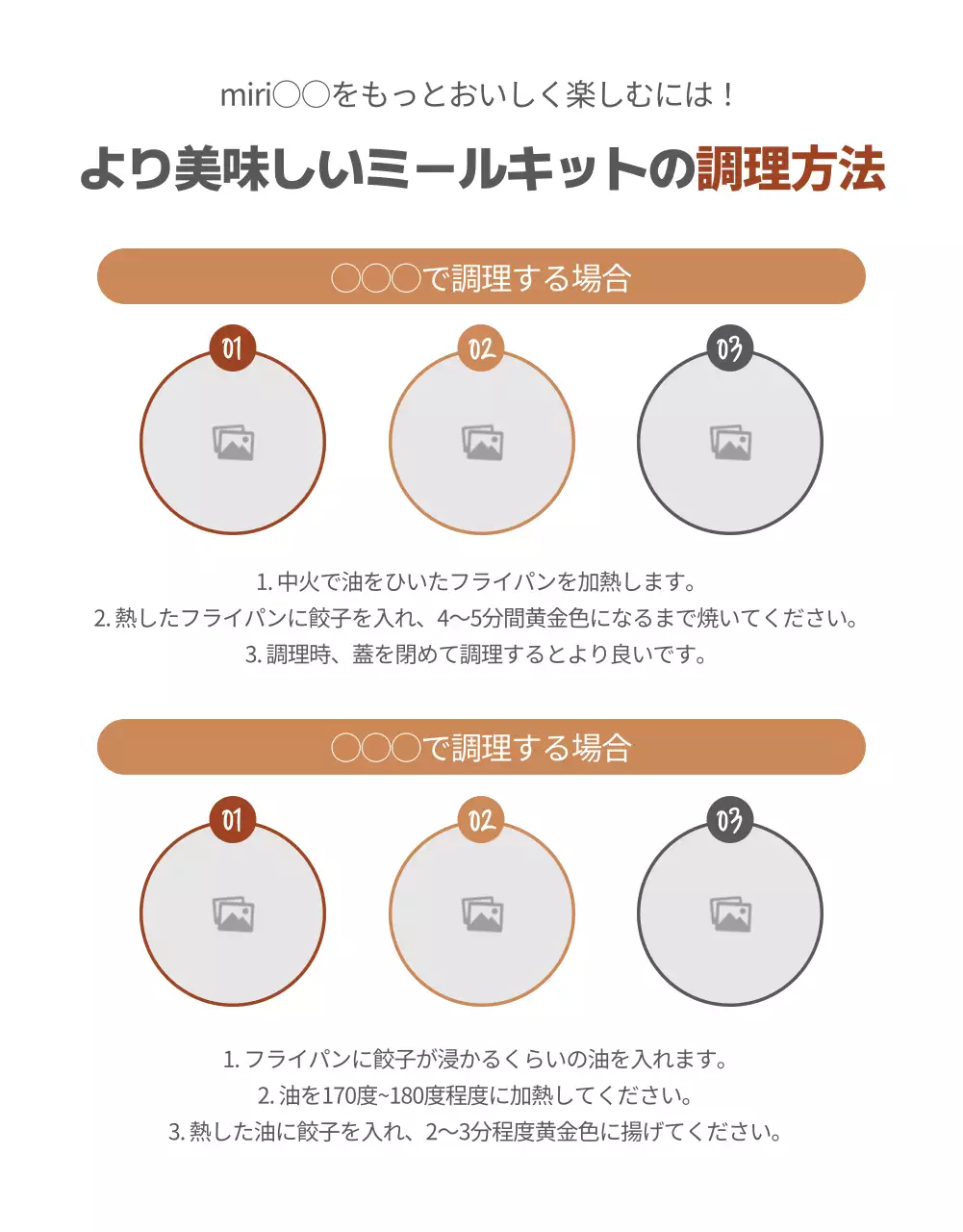 miri○○をもっとおいしく楽しむには！

より美味しいミールキットの調理方法

○○○で調理する場合

01

02

03

1. 中火で油をひいたフライパンを加熱します。
2. 熱したフライパンに餃子を入れ、4〜5分間黄金色になるまで焼いてください。
3. 調理時、蓋を閉めて調理するとより良いです。

○○○で調理する場合

01

02

03

1. フライパンに餃子が浸かるくらいの油を入れます。
2. 油を170度~180度程度に加熱してください。
3. 熱した油に餃子を入れ、2〜3分程度黄金色に揚げてください。