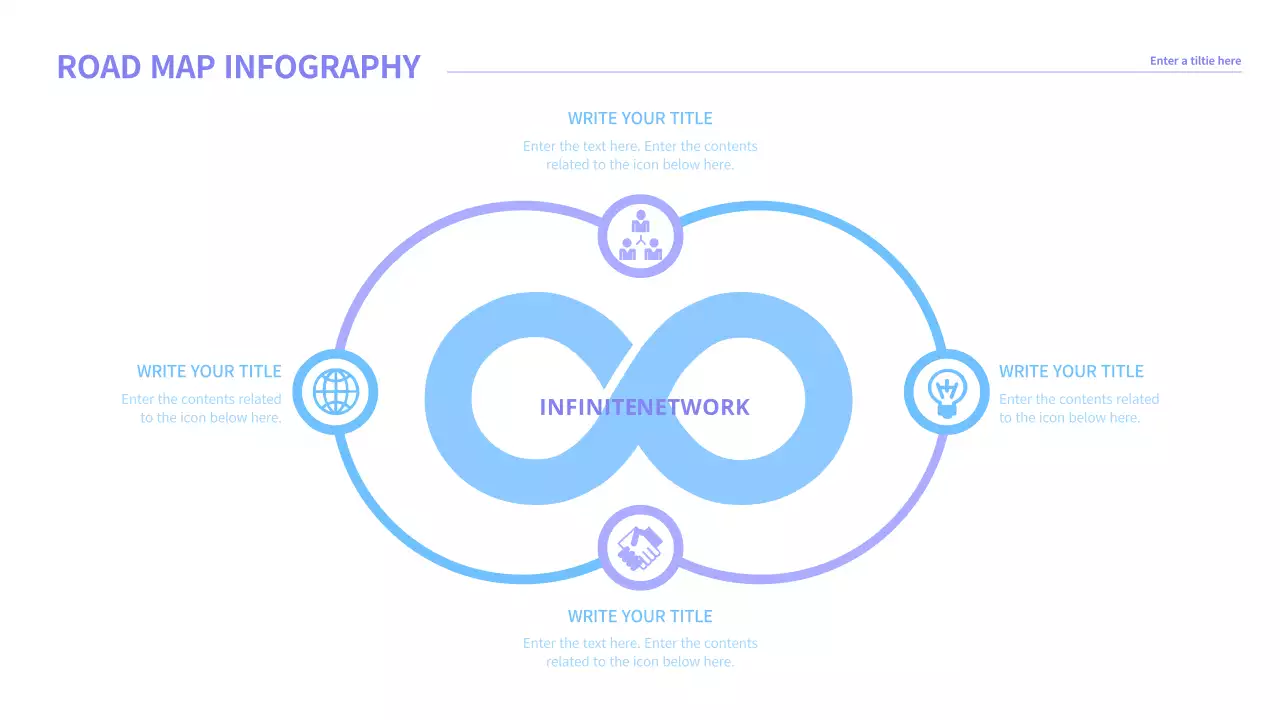 ROAD MAP INFOGRAPHY

Enter a tiltie here

WRITE YOUR TITLE

Enter the text here. Enter the contents related to the icon below here.

WRITE YOUR TITLE

Enter the contents related to the icon below here.

INFINITENETWORK

WRITE YOUR TITLE

Enter the contents related to the icon below here.

WRITE YOUR TITLE

Enter the text here. Enter the contents related to the icon below here.