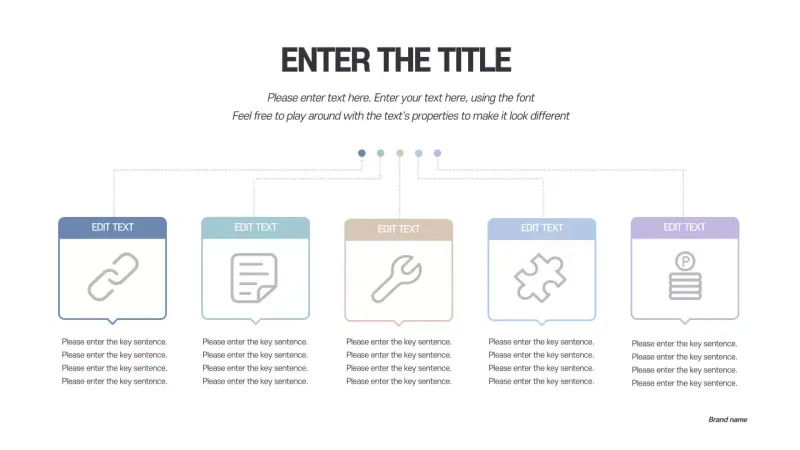 ENTER THE TITLE

Please enter text here. Enter your text here, using the font
Feel free to play around with the text's properties to make it look different

EDIT TEXT

Please enter the key sentence.
Please enter the key sentence.
Please enter the key sentence.
Please enter the key sentence.

EDIT TEXT

Please enter the key sentence.
Please enter the key sentence.
Please enter the key sentence.
Please enter the key sentence.

EDIT TEXT

Please enter the key sentence.
Please enter the key sentence.
Please enter the key sentence.
Please enter the key sentence.

EDIT TEXT

Please enter the key sentence.
Please enter the key sentence.
Please enter the key sentence.
Please enter the key sentence.

EDIT TEXT

P

Please enter the key sentence.
Please enter the key sentence.
Please enter the key sentence.
Please enter the key sentence.

Brand name