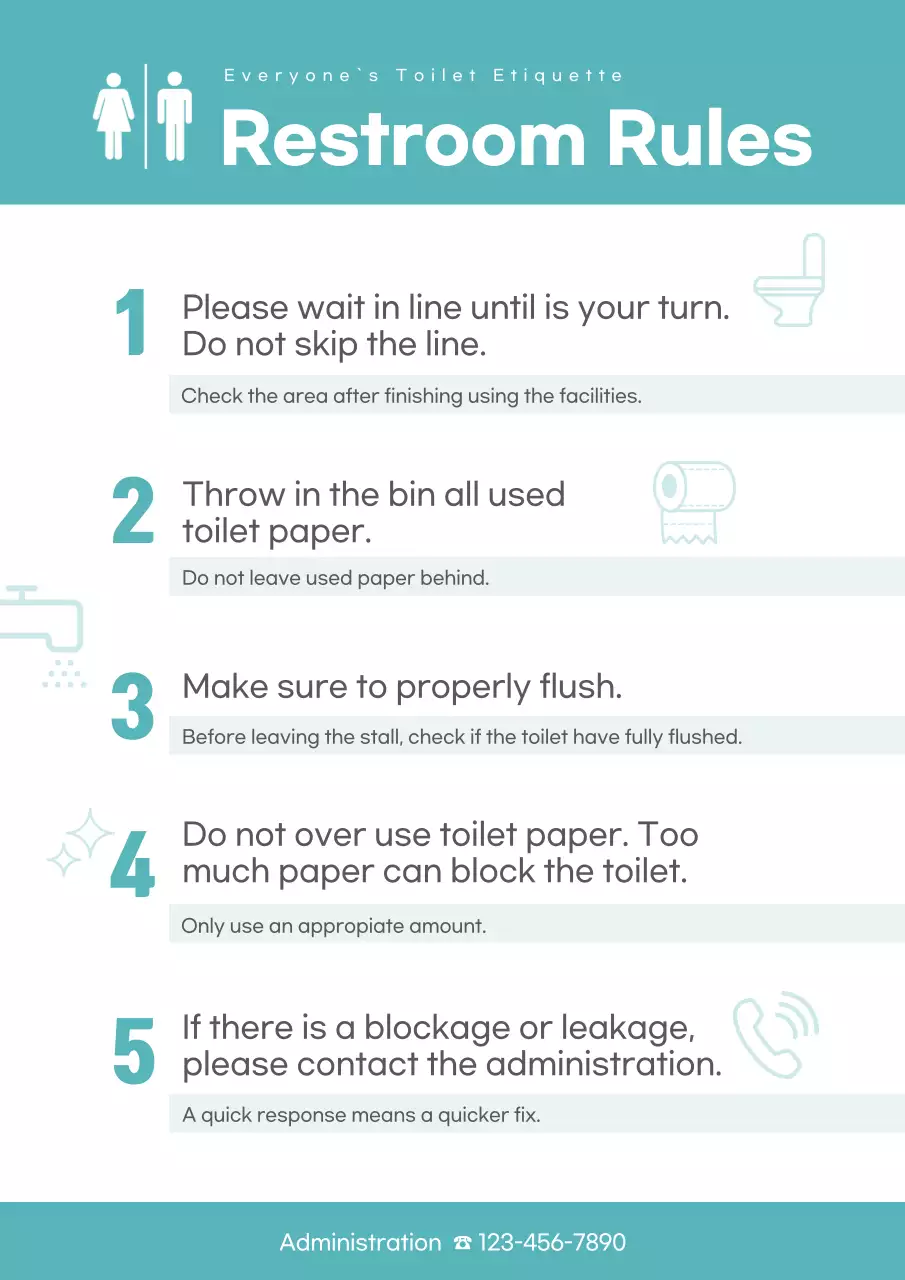 Everyone`s Toilet Etiquette
Restroom Rules

1 Please wait in line until is your turn. Do not skip the line.

Check the area after finishing using the facilities.

2 Throw in the bin all used toilet paper.

Do not leave used paper behind.

3 Make sure to properly flush.

Before leaving the stall, check if the toilet have fully flushed.

4 Do not over use toilet paper. Too much paper can block the toilet.

Only use an appropiate amount.

5 If there is a blockage or leakage, please contact the administration.

A quick response means a quicker fix.

Administration ☎ 123-456-7890