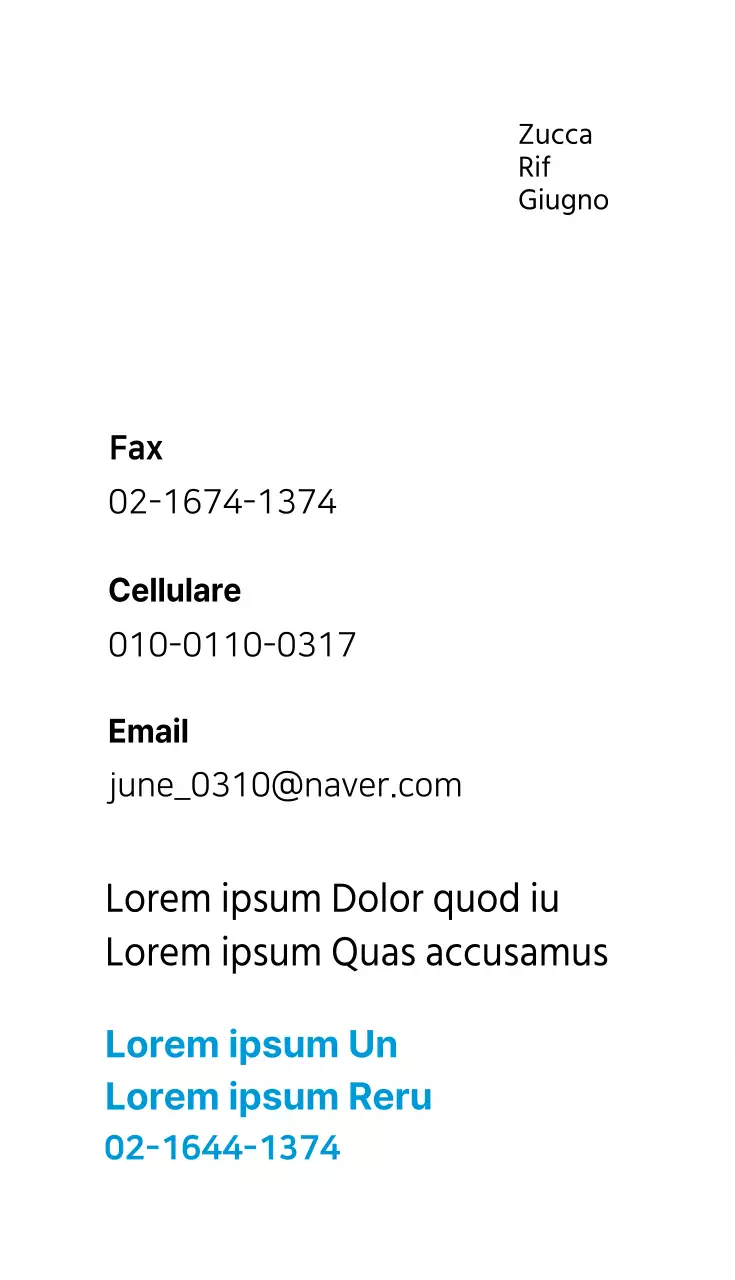 Zucca
Rif
Giugno

Fax
02-1674-1374

Cellulare
010-0110-0317

Email
june_0310@naver.com

Lorem ipsum Dolor quod iu
Lorem ipsum Quas accusamus

Lorem ipsum Un
Lorem ipsum Reru
02-1644-1374