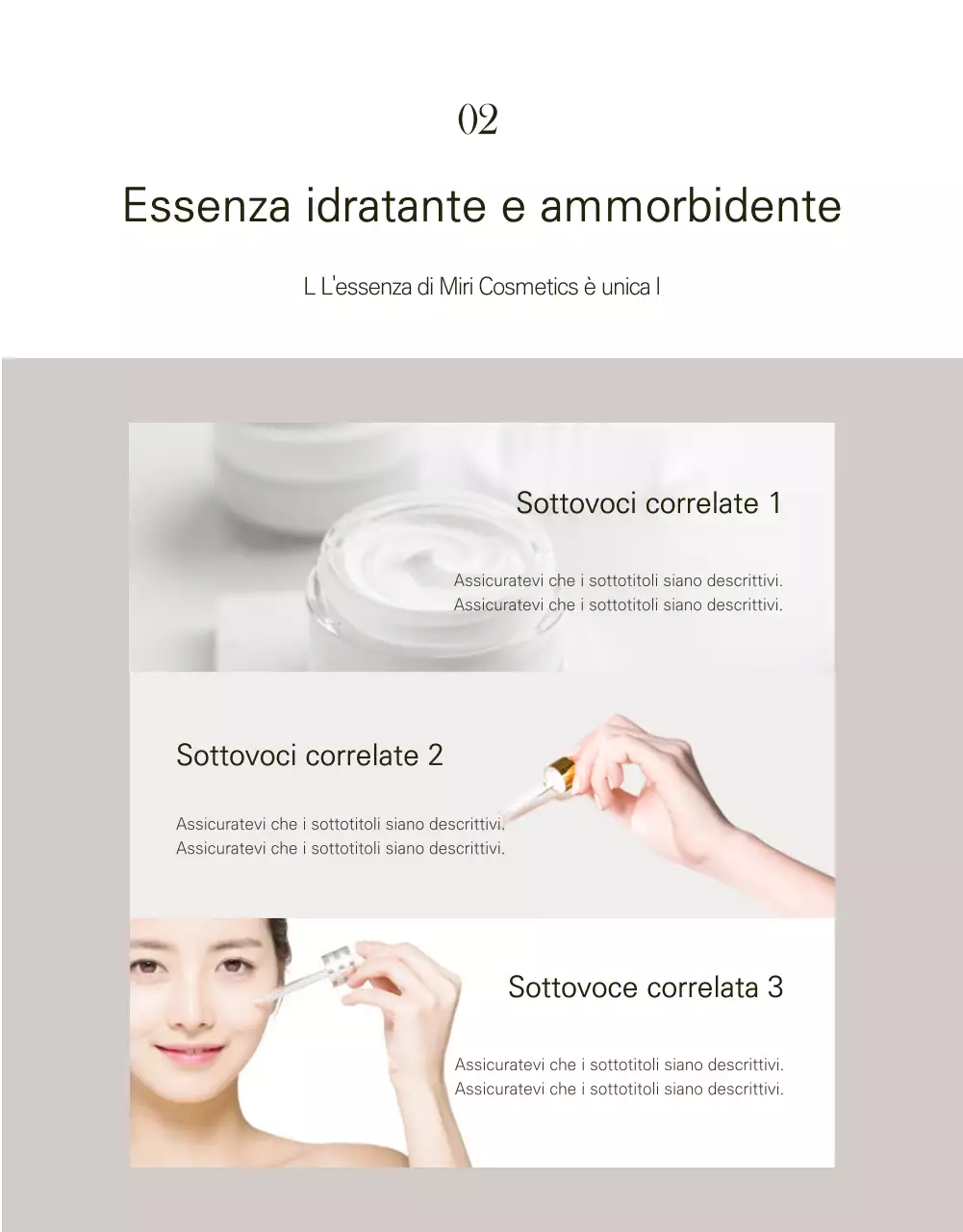 02

Essenza idratante e ammorbidente

L L'essenza di Miri Cosmetics è unica l

Sottovoci correlate 1

Assicuratevi che i sottotitoli siano descrittivi.
Assicuratevi che i sottotitoli siano descrittivi.

Sottovoci correlate 2

Assicuratevi che i sottotitoli siano descrittivi.
Assicuratevi che i sottotitoli siano descrittivi.

Sottovoce correlata 3

Assicuratevi che i sottotitoli siano descrittivi.
Assicuratevi che i sottotitoli siano descrittivi.