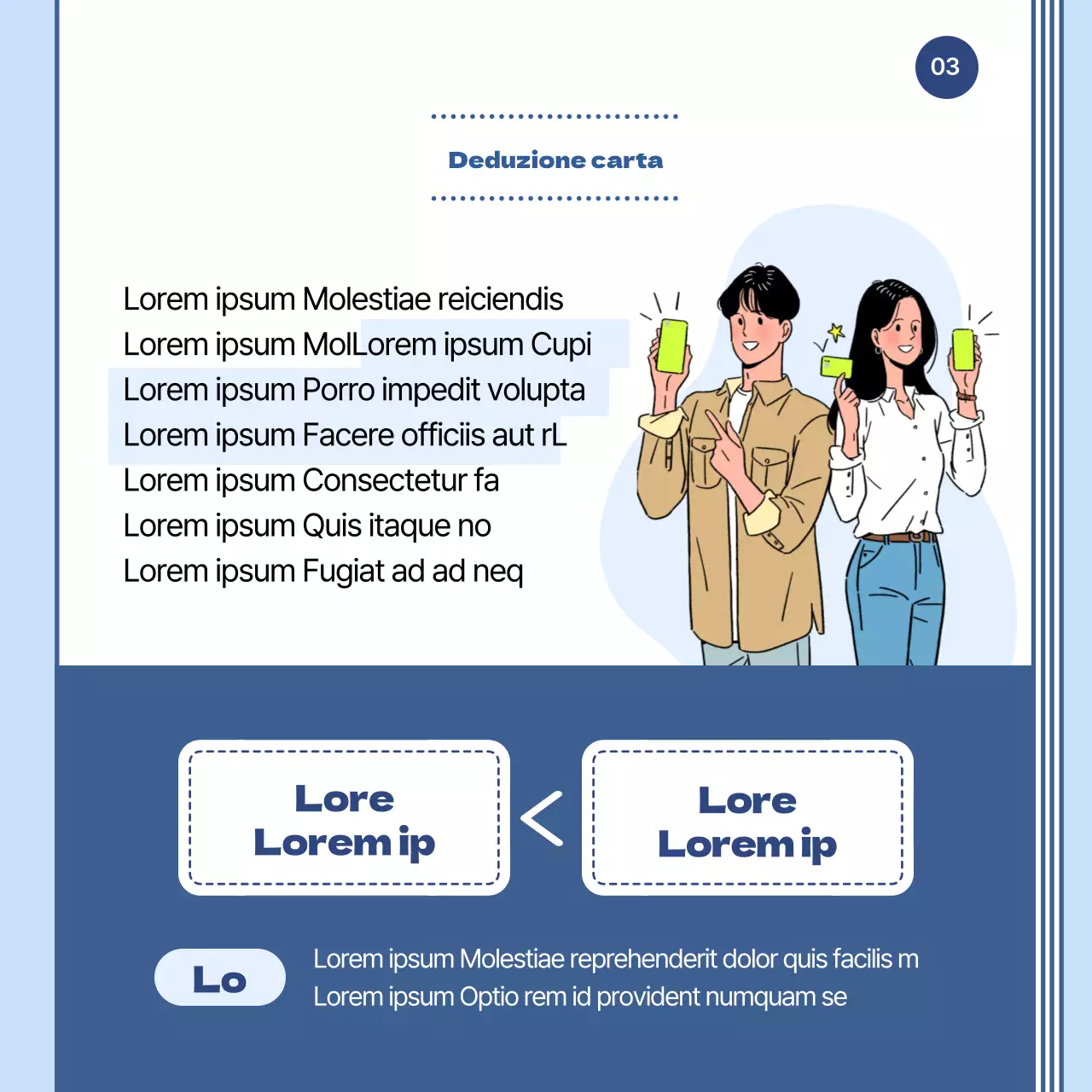 03

Deduzione carta

Lorem ipsum Molestiae reiciendis
Lorem ipsum MolLorem ipsum Cupi
Lorem ipsum Porro impedit volupta
Lorem ipsum Facere officiis aut rL
Lorem ipsum Consectetur fa
Lorem ipsum Quis itaque no
Lorem ipsum Fugiat ad ad neq

Lore
Lorem ip

<

Lore
Lorem ip

Lo

Lorem ipsum Molestiae reprehenderit dolor quis facilis m
Lorem ipsum Optio rem id provident numquam se