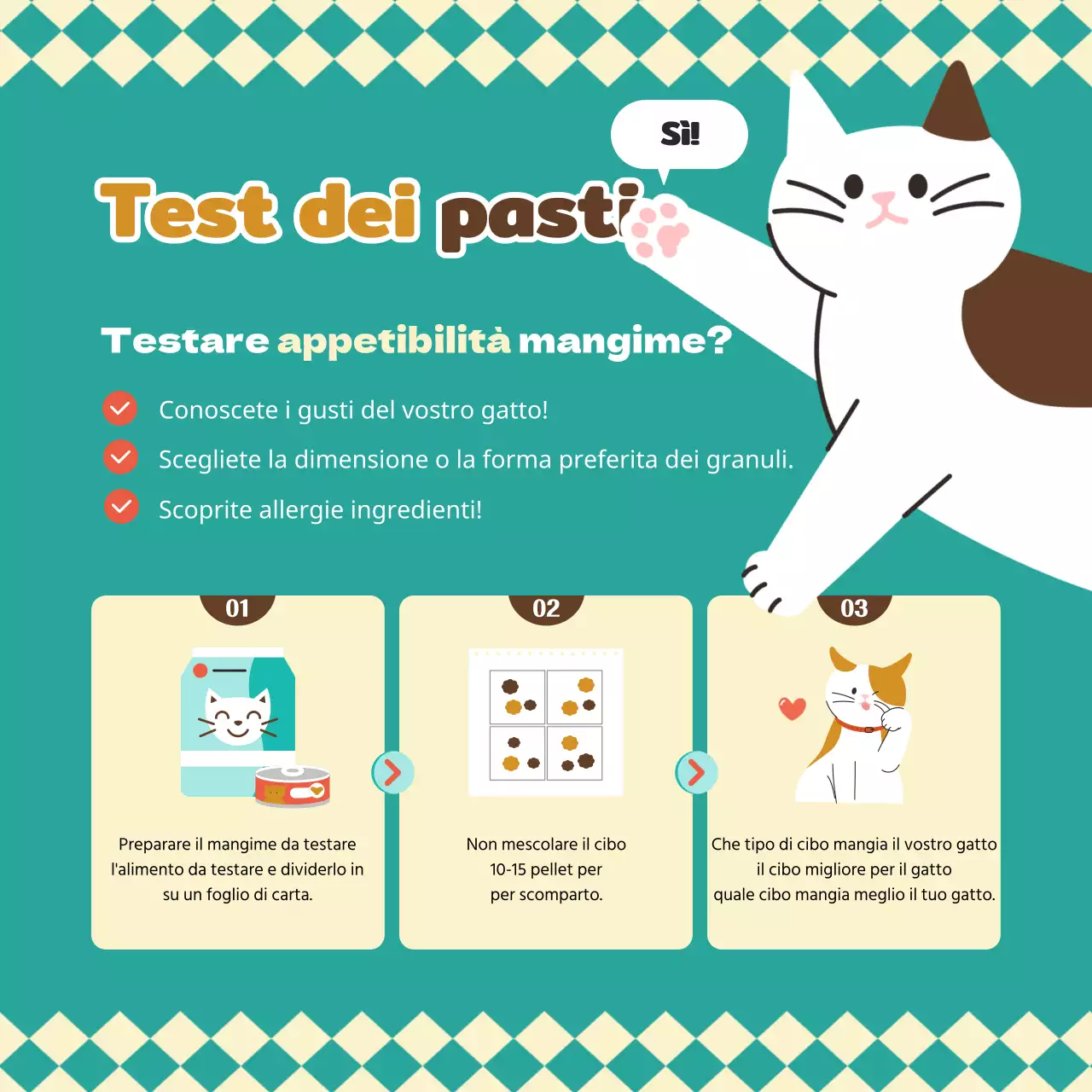 Sì!

Test dei pasti

Testare appetibilità mangime?

Conoscete i gusti del vostro gatto!

Scegliete la dimensione o la forma preferita dei granuli.

Scoprite allergie ingredienti!

01

Preparare il mangime da testare l'alimento da testare e dividerlo in su un foglio di carta.

02

Non mescolare il cibo 10-15 pellet per per scomparto.

03

Che tipo di cibo mangia il vostro gatto il cibo migliore per il gatto quale cibo mangia meglio il tuo gatto.