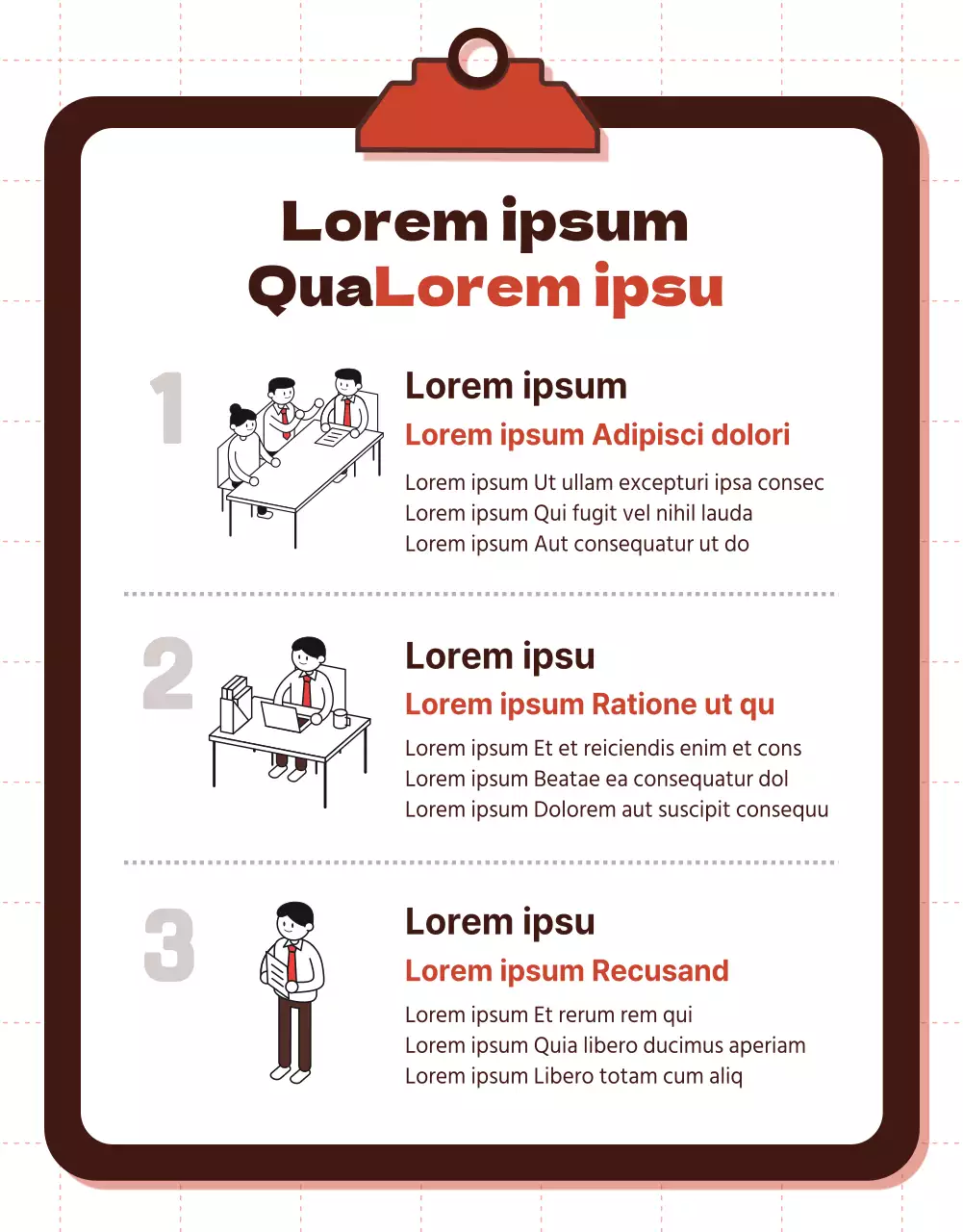 Lorem ipsum
QuaLorem ipsu

1

Lorem ipsum
Lorem ipsum Adipisci dolori
Lorem ipsum Ut ullam excepturi ipsa consec
Lorem ipsum Qui fugit vel nihil lauda
Lorem ipsum Aut consequatur ut do

2

Lorem ipsu
Lorem ipsum Ratione ut qu
Lorem ipsum Et et reiciendis enim et cons
Lorem ipsum Beatae ea consequatur dol
Lorem ipsum Dolorem aut suscipit consequu

3

Lorem ipsu
Lorem ipsum Recusand
Lorem ipsum Et rerum rem qui
Lorem ipsum Quia libero ducimus aperiam
Lorem ipsum Libero totam cum aliq