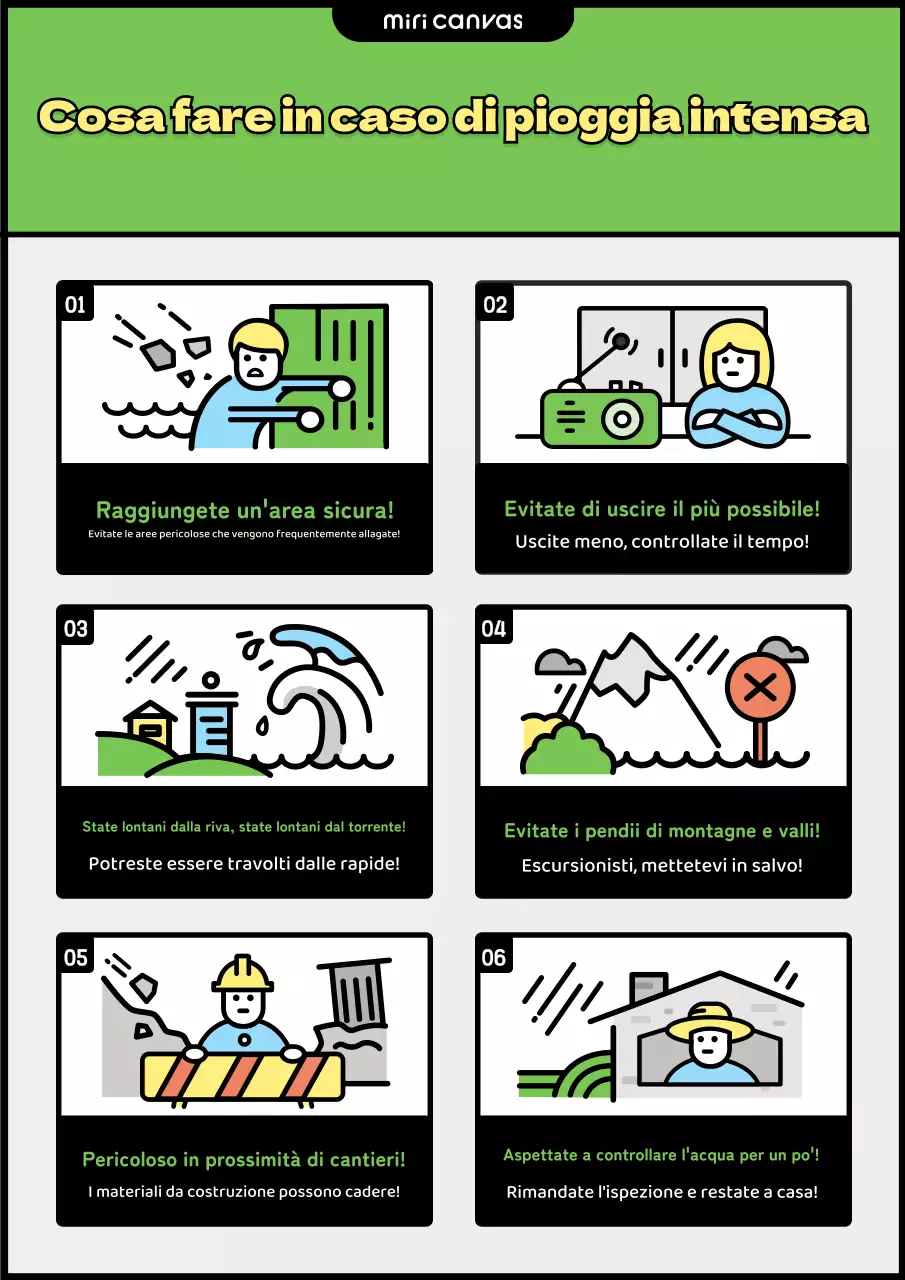 miri canvas

Cosa fare in caso di pioggia intensa

01

Raggiungete un'area sicura!

Evitate le aree pericolose che vengono frequentemente allagate!

02

Evitate di uscire il più possibile!

Uscite meno, controllate il tempo!

03

State lontani dalla riva, state lontani dal torrente!

Potreste essere travolti dalle rapide!

04

Evitate i pendii di montagne e valli!

Escursionisti, mettetevi in salvo!

05

Pericoloso in prossimità di cantieri!

I materiali da costruzione possono cadere!

06

Aspettate a controllare l'acqua per un po'!

Rimandate l'ispezione e restate a casa!