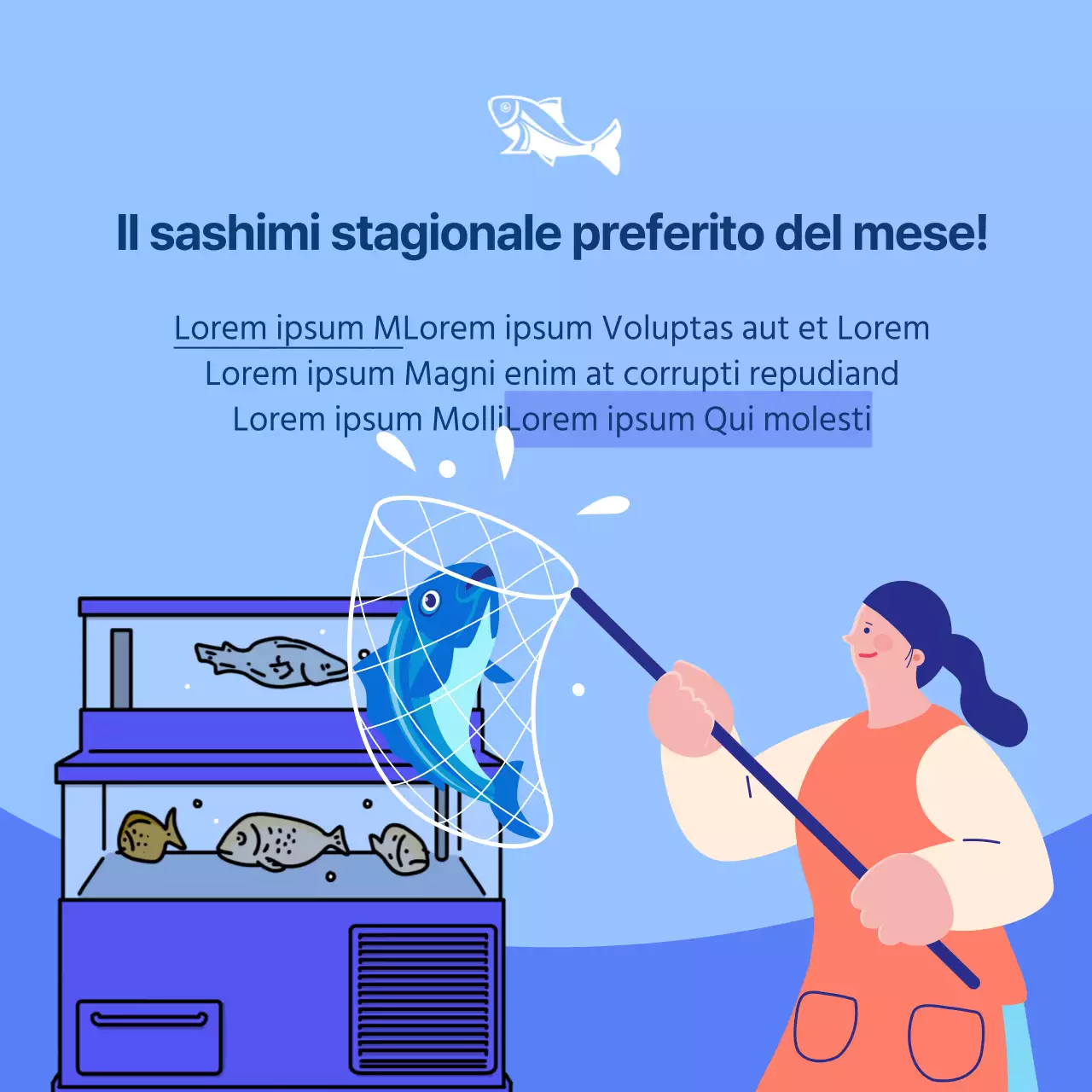 Il sashimi stagionale preferito del mese!

Lorem ipsum MLorem ipsum Voluptas aut et Lorem Lorem ipsum Magni enim at corrupti repudiand Lorem ipsum MolliLorem ipsum Qui molesti