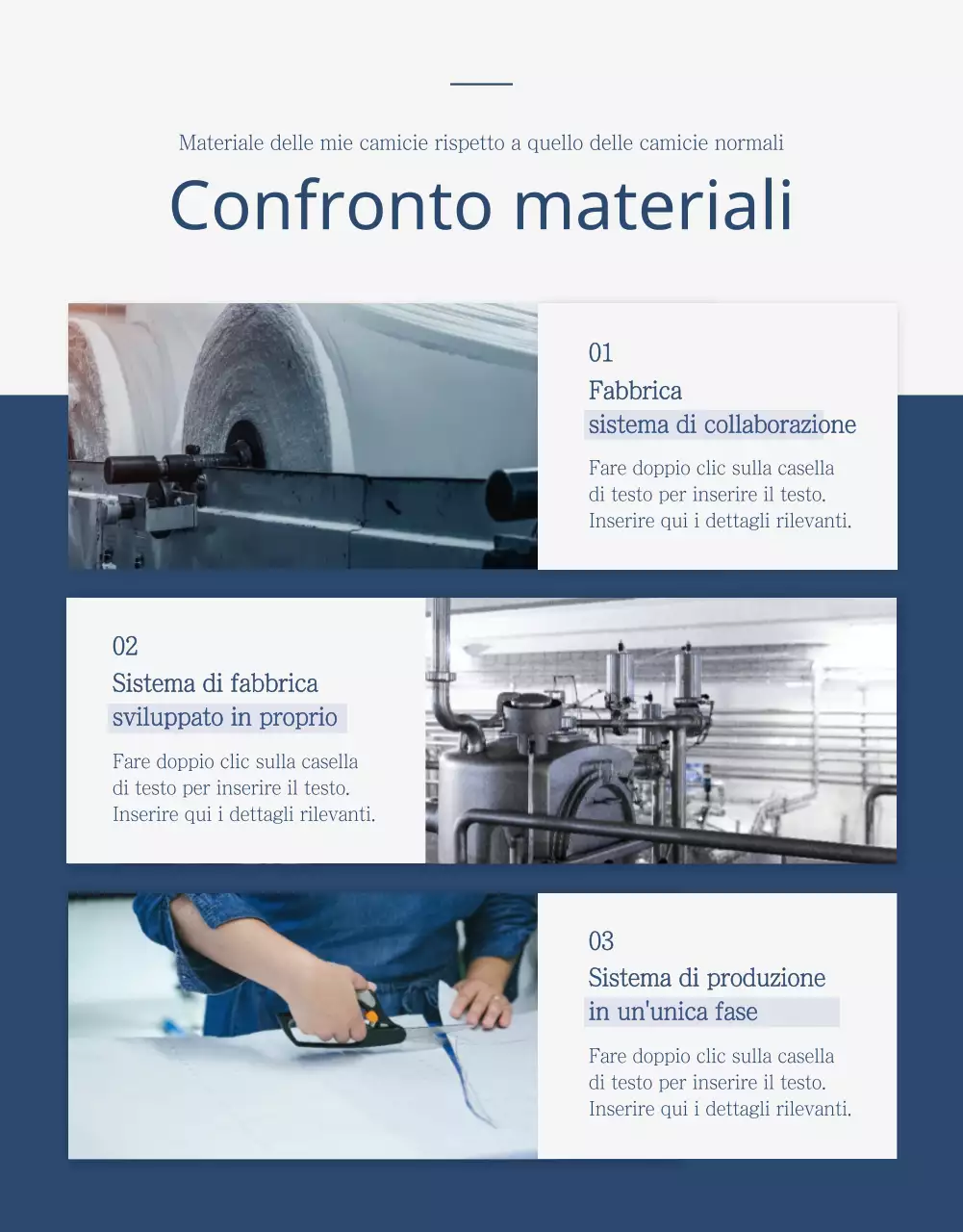 Materiale delle mie camicie rispetto a quello delle camicie normali

Confronto materiali

01
Fabbrica
sistema di collaborazione

Fare doppio clic sulla casella di testo per inserire il testo. Inserire qui i dettagli rilevanti.

02
Sistema di fabbrica
sviluppato in proprio

Fare doppio clic sulla casella di testo per inserire il testo. Inserire qui i dettagli rilevanti.

03
Sistema di produzione
in un'unica fase

Fare doppio clic sulla casella di testo per inserire il testo. Inserire qui i dettagli rilevanti.