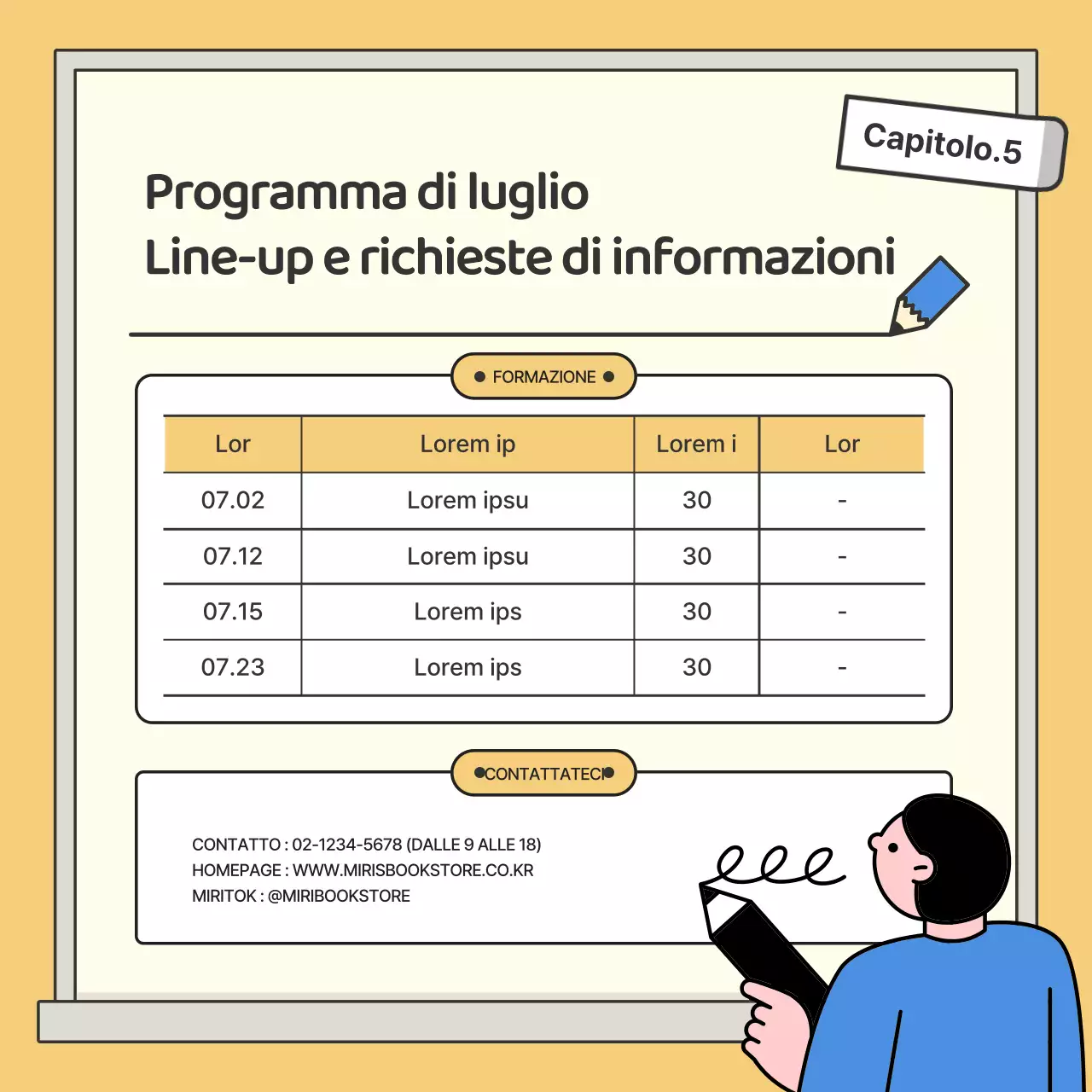 Capitolo.5

Programma di luglio
Line-up e richieste di informazioni

FORMAZIONE

| Lor | Lorem ip | Lorem i | Lor |
|---|---|---|---|
| 07.02 | Lorem ipsu | 30 | - |
| 07.12 | Lorem ipsu | 30 | - |
| 07.15 | Lorem ips | 30 | - |
| 07.23 | Lorem ips | 30 | - |

CONTATTATECI

CONTATTO : 02-1234-5678 (DALLE 9 ALLE 18)
HOMEPAGE : WWW.MIRISBOOKSTORE.CO.KR
MIRITOK : @MIRIBOOKSTORE