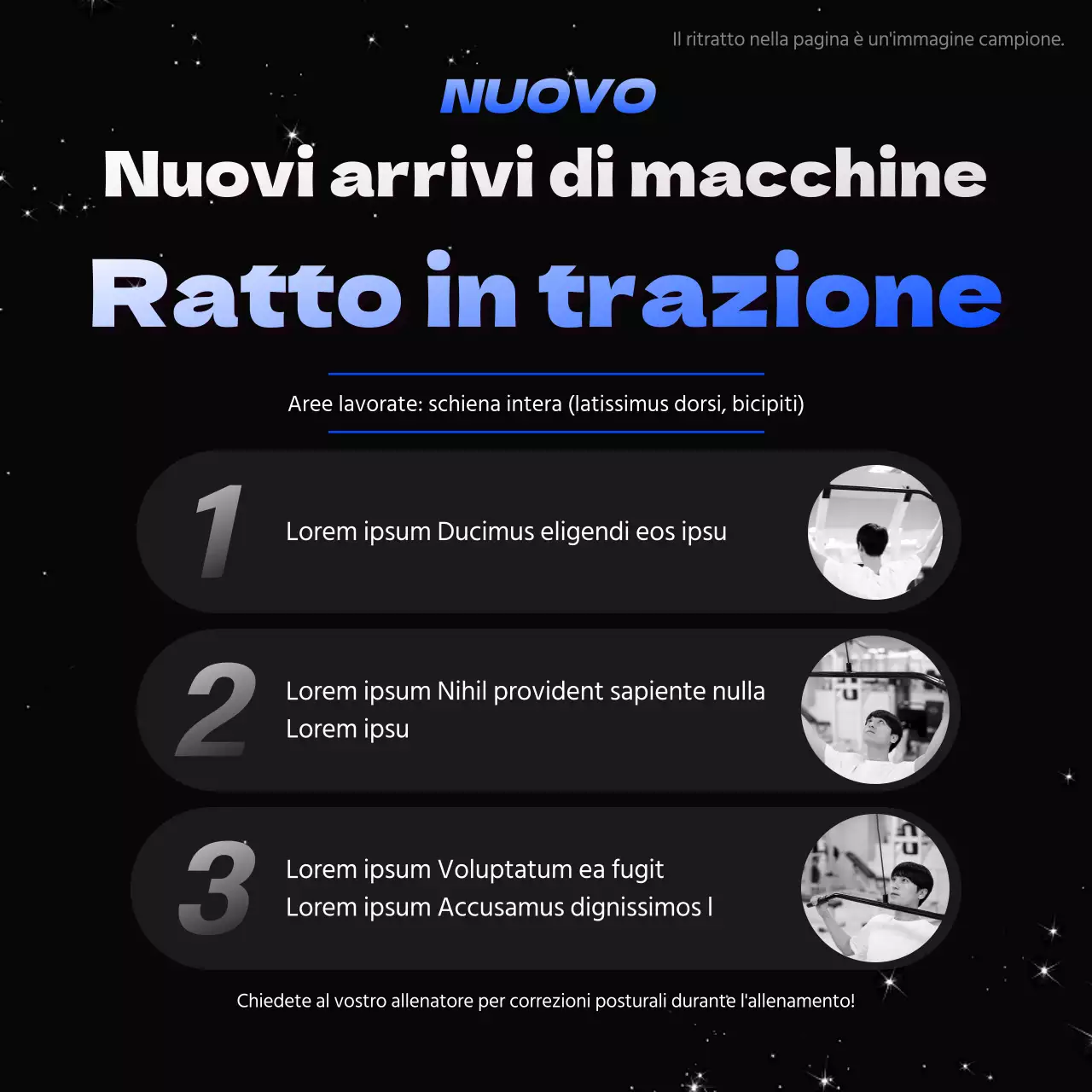 Il ritratto nella pagina è un'immagine campione.

NUOVO

Nuovi arrivi di macchine

Ratto in trazione

Aree lavorate: schiena intera (latissimus dorsi, bicipiti)

1

Lorem ipsum Ducimus eligendi eos ipsu

2

Lorem ipsum Nihil provident sapiente nulla
Lorem ipsu

3

Lorem ipsum Voluptatum ea fugit
Lorem ipsum Accusamus dignissimos l

Chiedete al vostro allenatore per correzioni posturali durante l'allenamento!