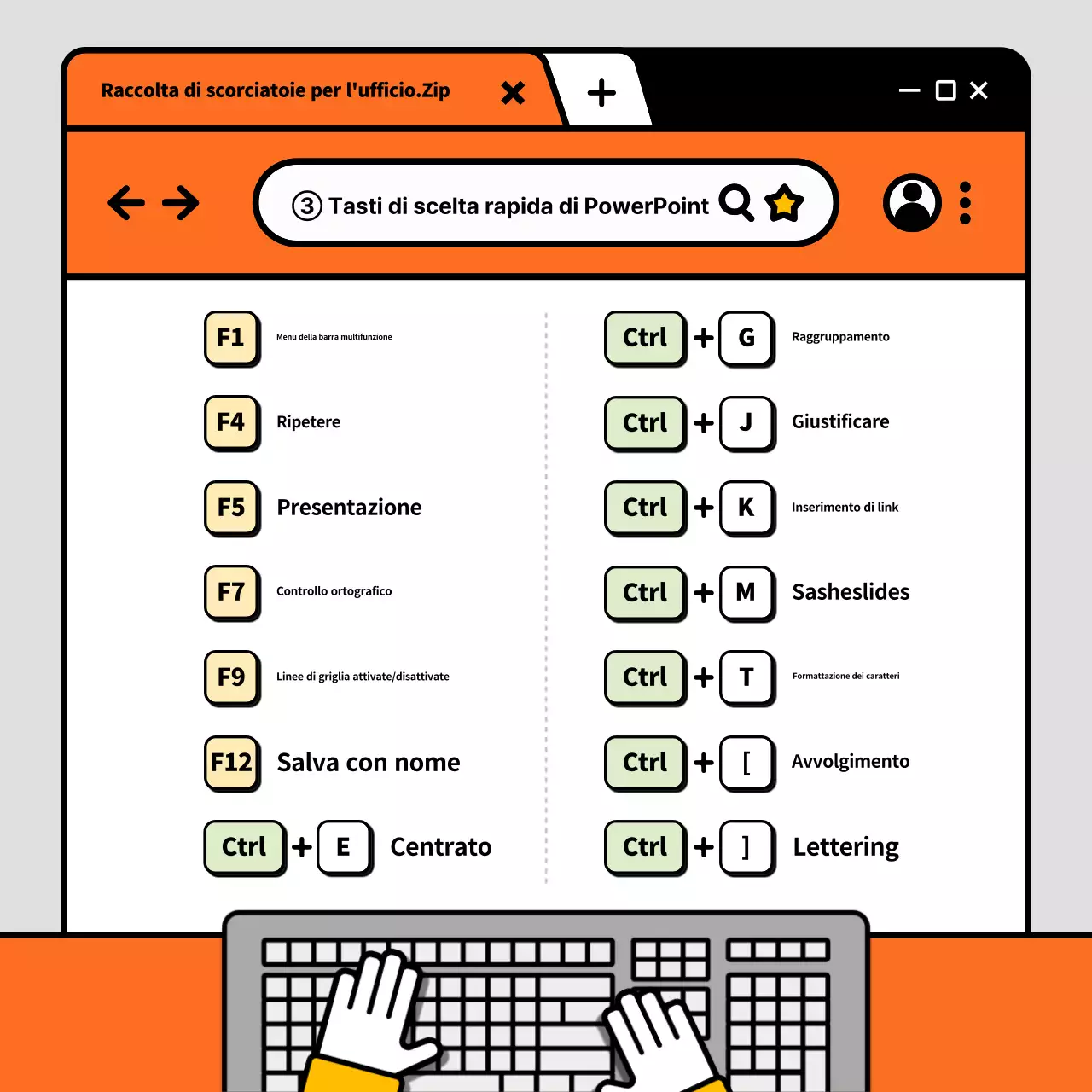 Raccolta di scorciatoie per l'ufficio.Zip

③ Tasti di scelta rapida di PowerPoint

F1 Menu della barra multifunzione

F4 Ripetere

F5 Presentazione

F7 Controllo ortografico

F9 Linee di griglia attivate/disattivate

F12 Salva con nome

Ctrl + E Centrato

Ctrl + G Raggruppamento

Ctrl + J Giustificare

Ctrl + K Inserimento di link

Ctrl + M Sasheslides

Ctrl + T Formattazione dei caratteri

Ctrl + [ Avvolgimento

Ctrl + ] Lettering