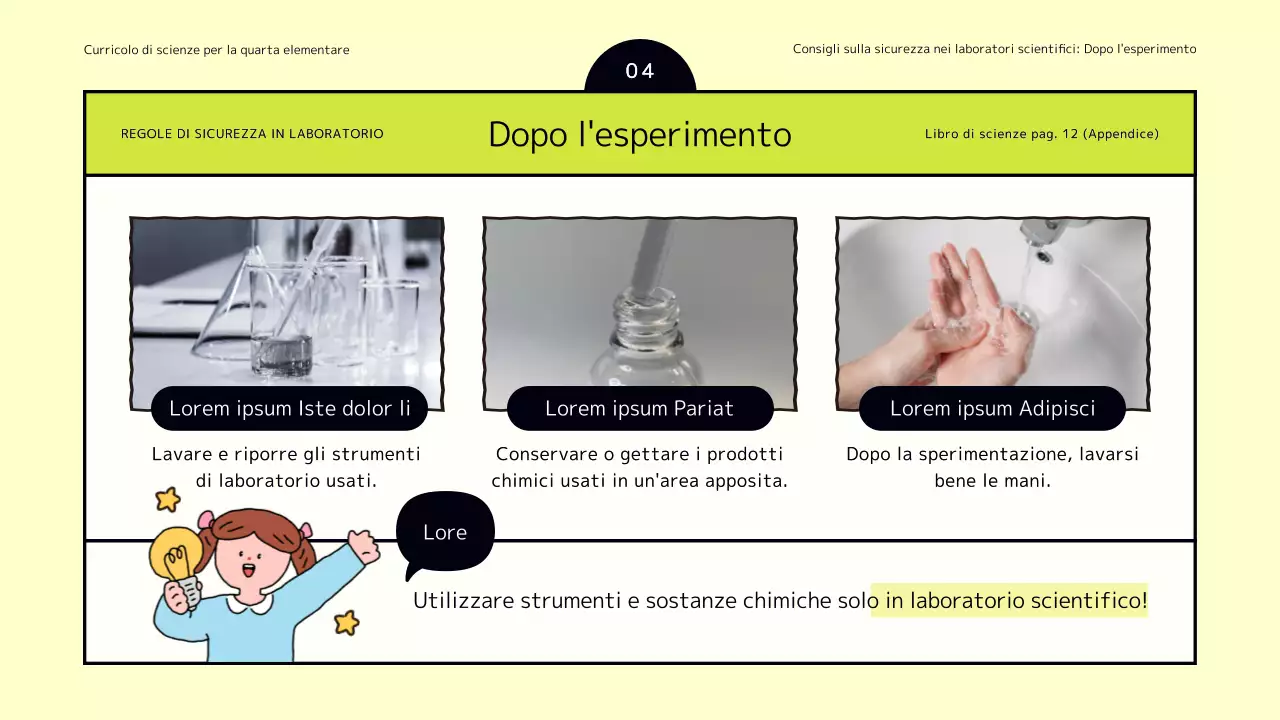 Curricolo di scienze per la quarta elementare

04

Consigli sulla sicurezza nei laboratori scientifici: Dopo l'esperimento

REGOLE DI SICUREZZA IN LABORATORIO

Dopo l'esperimento

Libro di scienze pag. 12 (Appendice)

Lorem ipsum Iste dolor li

Lavare e riporre gli strumenti di laboratorio usati.

Lorem ipsum Pariat

Conservare o gettare i prodotti chimici usati in un'area apposita.

Lorem ipsum Adipisci

Dopo la sperimentazione, lavarsi bene le mani.

Lore

Utilizzare strumenti e sostanze chimiche solo in laboratorio scientifico!