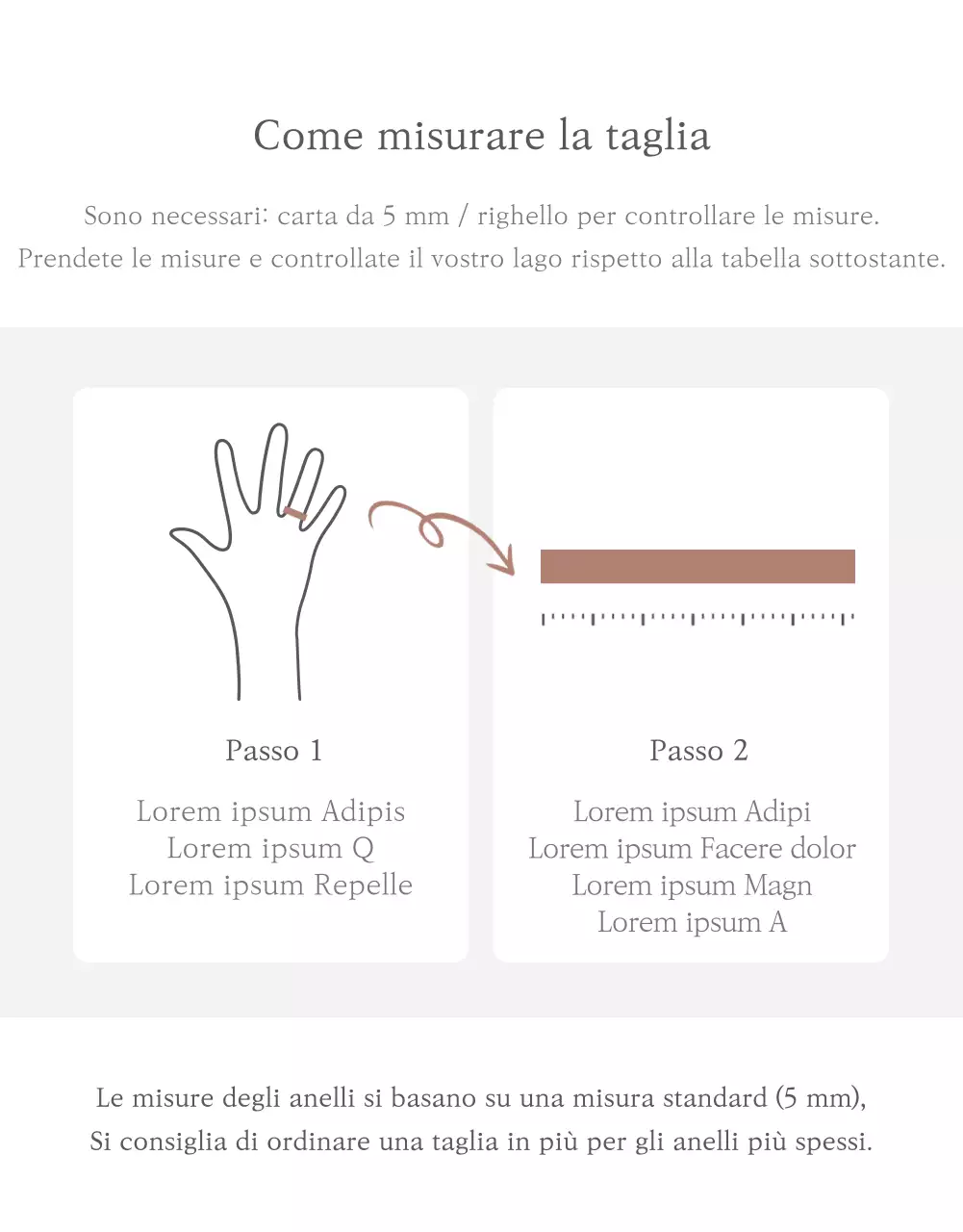 Come misurare la taglia

Sono necessari: carta da 5 mm / righello per controllare le misure.
Prendete le misure e controllate il vostro lago rispetto alla tabella sottostante.

Passo 1

Lorem ipsum Adipis
Lorem ipsum Q
Lorem ipsum Repelle

Passo 2

Lorem ipsum Adipi
Lorem ipsum Facere dolor
Lorem ipsum Magn
Lorem ipsum A

Le misure degli anelli si basano su una misura standard (5 mm),
Si consiglia di ordinare una taglia in più per gli anelli più spessi.