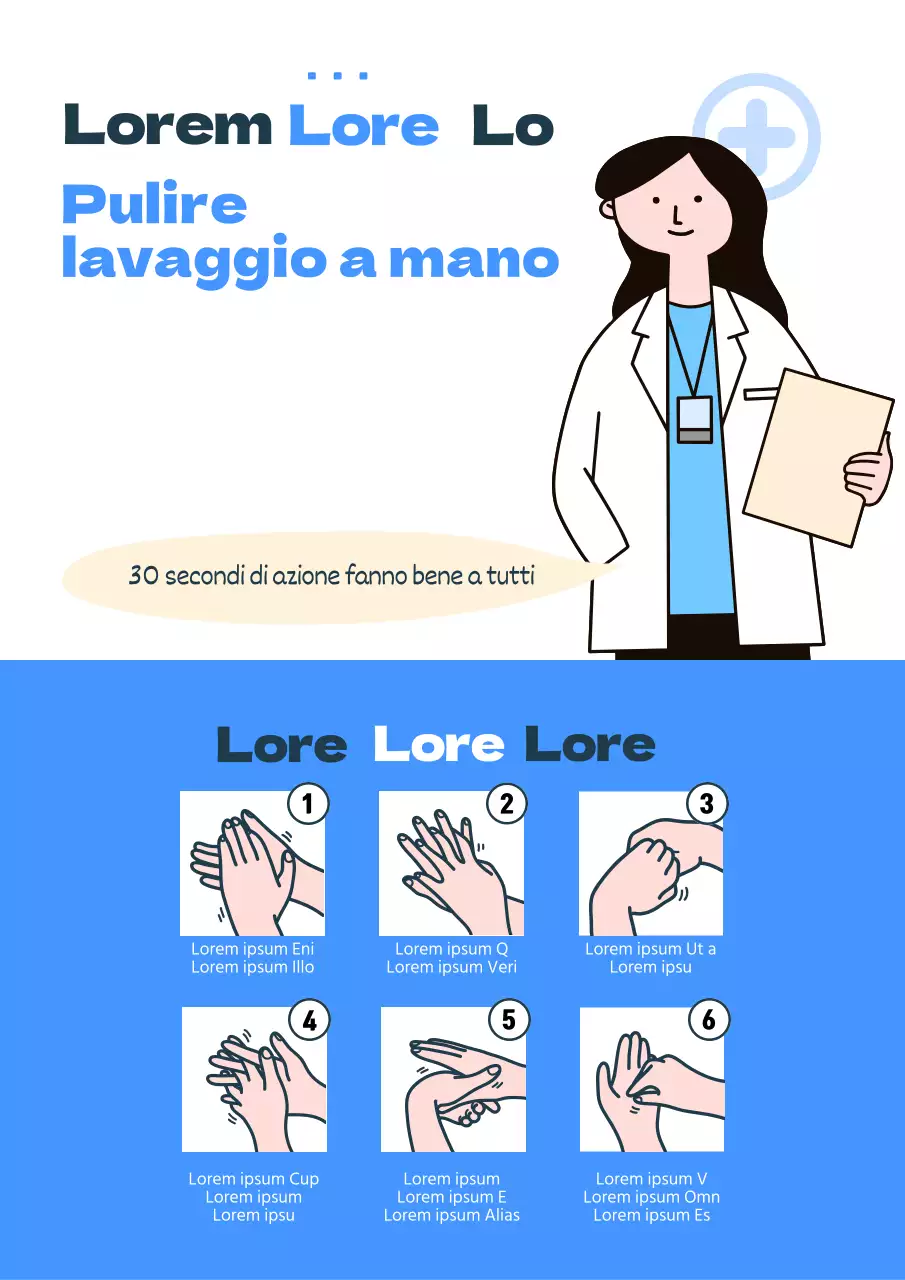 Lorem Lore Lo

Pulire
lavaggio a mano

30 secondi di azione fanno bene a tutti

Lore Lore Lore

1
Lorem ipsum Eni
Lorem ipsum Illo

2
Lorem ipsum Q
Lorem ipsum Veri

3
Lorem ipsum Ut a
Lorem ipsu

4
Lorem ipsum Cup
Lorem ipsum
Lorem ipsu

5
Lorem ipsum
Lorem ipsum E
Lorem ipsum Alias

6
Lorem ipsum V
Lorem ipsum Omn
Lorem ipsum Es